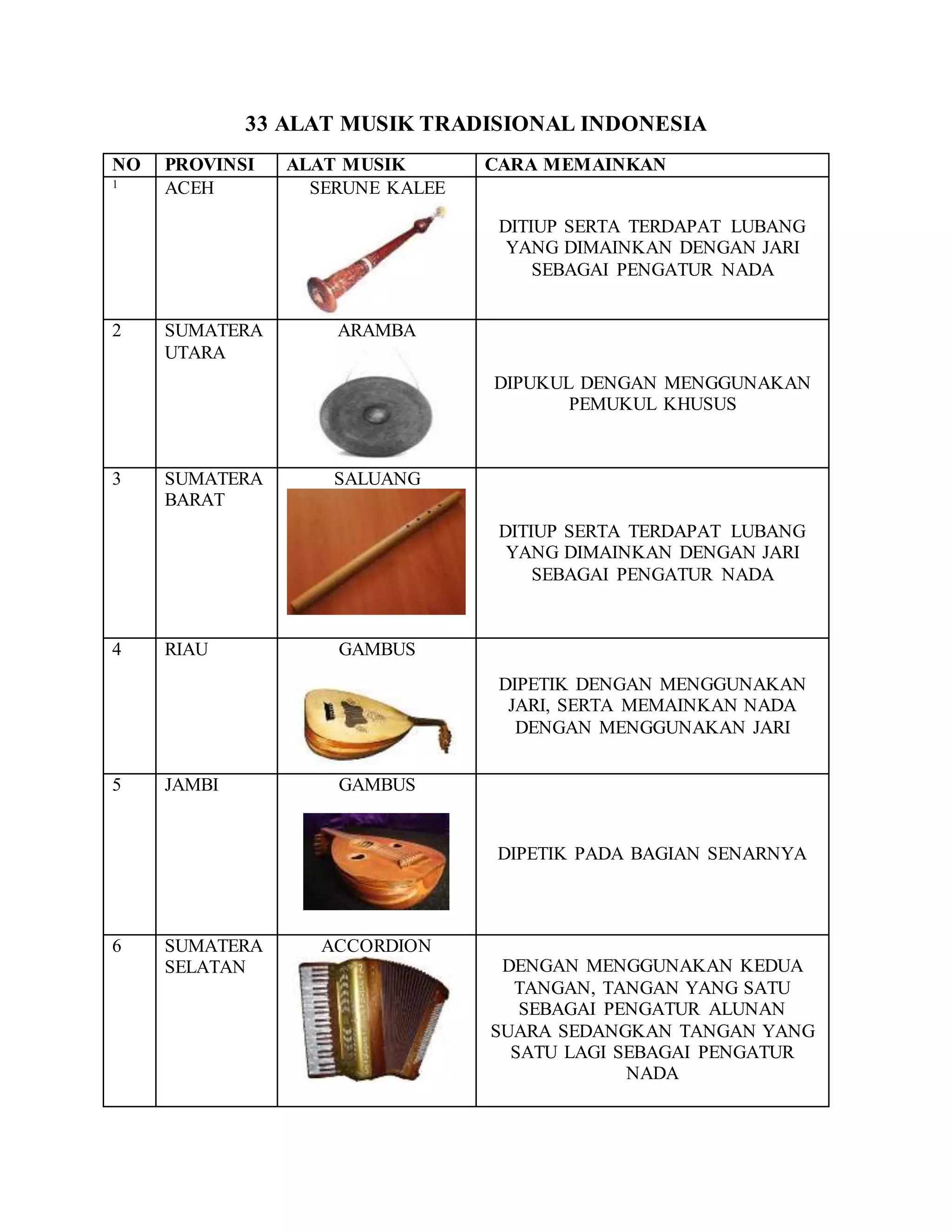 33 ALAT MUSIK TRADISIONAL INDONESIA

| NO | PROVINSI | ALAT MUSIK | CARA MEMAINKAN |
|---|---|---|---|
| 1 | ACEH | SERUNE KALEE | DITIUP SERTA TERDAPAT LUBANG YANG DIMAINKAN DENGAN JARI SEBAGAI PENGATUR NADA |
| 2 | SUMATERA UTARA | ARAMBA | DIPUKUL DENGAN MENGGUNAKAN PEMUKUL KHUSUS |
| 3 | SUMATERA BARAT | SALUANG | DITIUP SERTA TERDAPAT LUBANG YANG DIMAINKAN DENGAN JARI SEBAGAI PENGATUR NADA |
| 4 | RIAU | GAMBUS | DIPETIK DENGAN MENGGUNAKAN JARI, SERTA MEMAINKAN NADA DENGAN MENGGUNAKAN JARI |
| 5 | JAMBI | GAMBUS | DIPETIK PADA BAGIAN SENARNYA |
| 6 | SUMATERA SELATAN | ACCORDION | DENGAN MENGGUNAKAN KEDUA TANGAN, TANGAN YANG SATU SEBAGAI PENGATUR ALUNAN SUARA SEDANGKAN TANGAN YANG SATU LAGI SEBAGAI PENGATUR NADA |