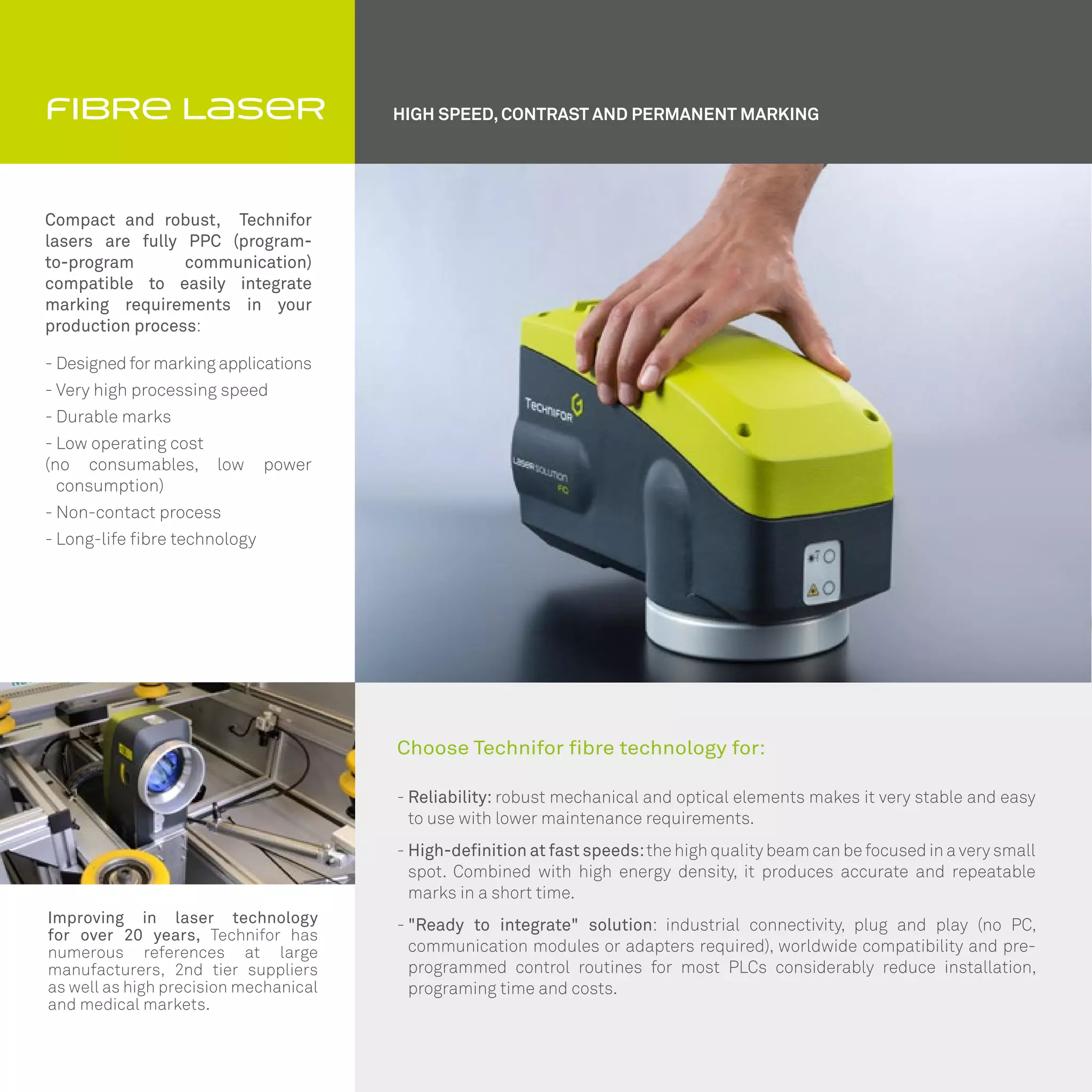 FIBRE LASER

HIGH SPEED, CONTRAST AND PERMANENT MARKING

Compact and robust, Technifor lasers are fully PPC (program-to-program communication) compatible to easily integrate marking requirements in your production process:

- Designed for marking applications
- Very high processing speed
- Durable marks
- Low operating cost (no consumables, low power consumption)
- Non-contact process
- Long-life fibre technology

TECHNIFOR

LASER SOLUTION
FC

Improving in laser technology for over 20 years, Technifor has numerous references at large manufacturers, 2nd tier suppliers as well as high precision mechanical and medical markets.

Choose Technifor fibre technology for:

- Reliability: robust mechanical and optical elements makes it very stable and easy to use with lower maintenance requirements.

- High-definition at fast speeds: the high quality beam can be focused in a very small spot. Combined with high energy density, it produces accurate and repeatable marks in a short time.

- "Ready to integrate" solution: industrial connectivity, plug and play (no PC, communication modules or adapters required), worldwide compatibility and pre-programmed control routines for most PLCs considerably reduce installation, programing time and costs.