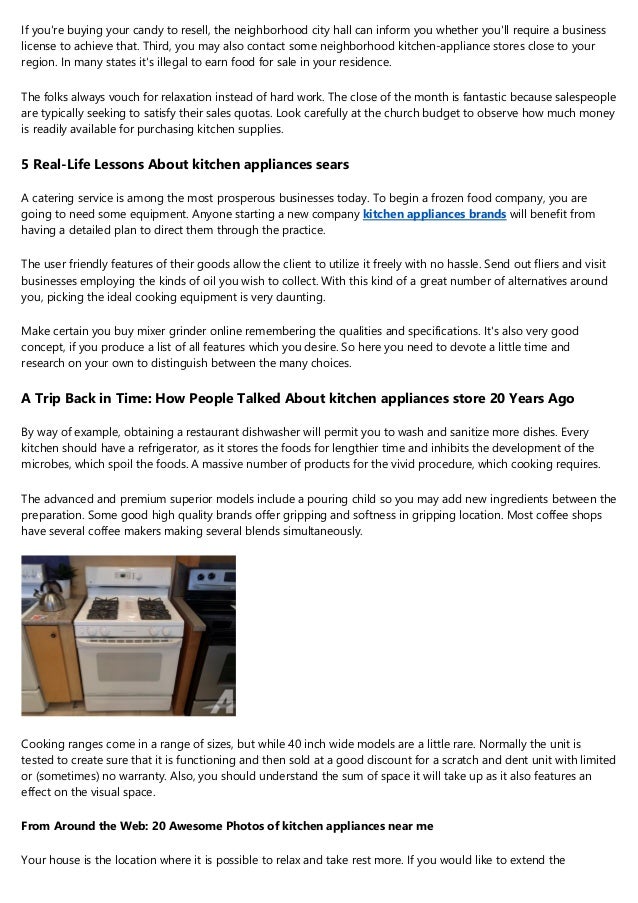 If you're buying your candy to resell, the neighborhood city hall can inform you whether you'll require a business license to achieve that. Third, you may also contact some neighborhood kitchen-appliance stores close to your region. In many states it's illegal to earn food for sale in your residence.

The folks always vouch for relaxation instead of hard work. The close of the month is fantastic because salespeople are typically seeking to satisfy their sales quotas. Look carefully at the church budget to observe how much money is readily available for purchasing kitchen supplies.

5 Real-Life Lessons About kitchen appliances sears

A catering service is among the most prosperous businesses today. To begin a frozen food company, you are going to need some equipment. Anyone starting a new company kitchen appliances brands will benefit from having a detailed plan to direct them through the practice.

The user friendly features of their goods allow the client to utilize it freely with no hassle. Send out fliers and visit businesses employing the kinds of oil you wish to collect. With this kind of a great number of alternatives around you, picking the ideal cooking equipment is very daunting.

Make certain you buy mixer grinder online remembering the qualities and specifications. It's also very good concept, if you produce a list of all features which you desire. So here you need to devote a little time and research on your own to distinguish between the many choices.

A Trip Back in Time: How People Talked About kitchen appliances store 20 Years Ago

By way of example, obtaining a restaurant dishwasher will permit you to wash and sanitize more dishes. Every kitchen should have a refrigerator, as it stores the foods for lengthier time and inhibits the development of the microbes, which spoil the foods. A massive number of products for the vivid procedure, which cooking requires.

The advanced and premium superior models include a pouring child so you may add new ingredients between the preparation. Some good high quality brands offer gripping and softness in gripping location. Most coffee shops have several coffee makers making several blends simultaneously.

Cooking ranges come in a range of sizes, but while 40 inch wide models are a little rare. Normally the unit is tested to create sure that it is functioning and then sold at a good discount for a scratch and dent unit with limited or (sometimes) no warranty. Also, you should understand the sum of space it will take up as it also features an effect on the visual space.

From Around the Web: 20 Awesome Photos of kitchen appliances near me

Your house is the location where it is possible to relax and take rest more. If you would like to extend the