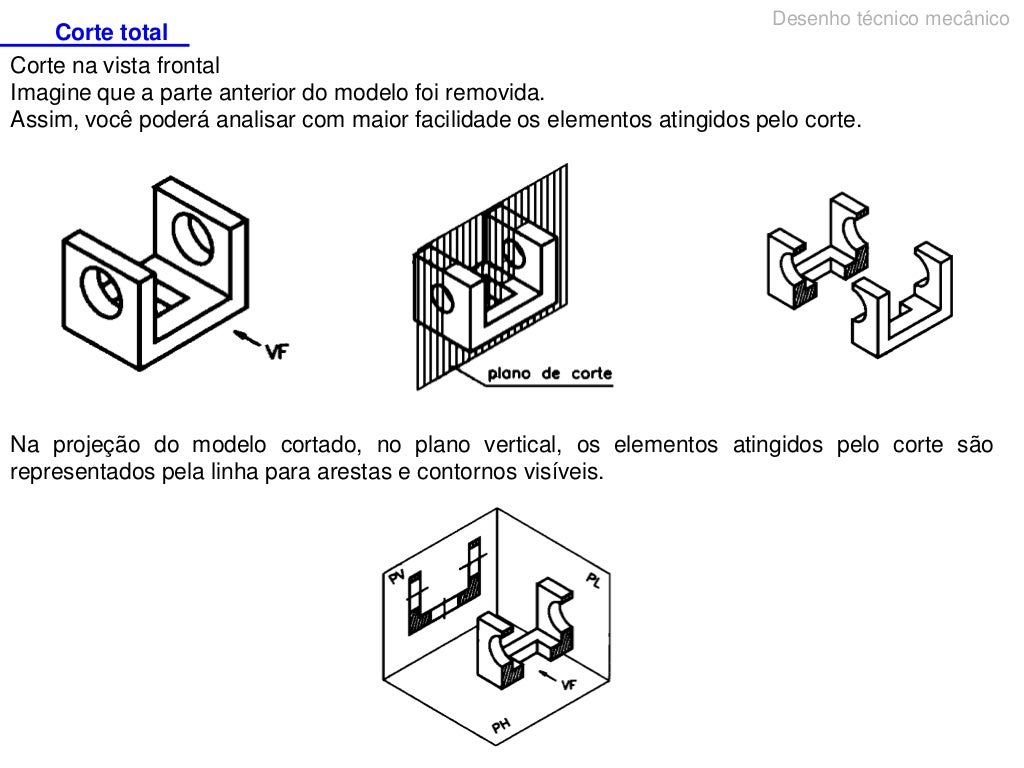 Desenho técnico mecânico

Corte total

Corte na vista frontal
Imagine que a parte anterior do modelo foi removida.
Assim, você poderá analisar com maior facilidade os elementos atingidos pelo corte.

VF

plano de corte

Na projeção do modelo cortado, no plano vertical, os elementos atingidos pelo corte são representados pela linha para arestas e contornos visíveis.

PV

PL

VF

PH