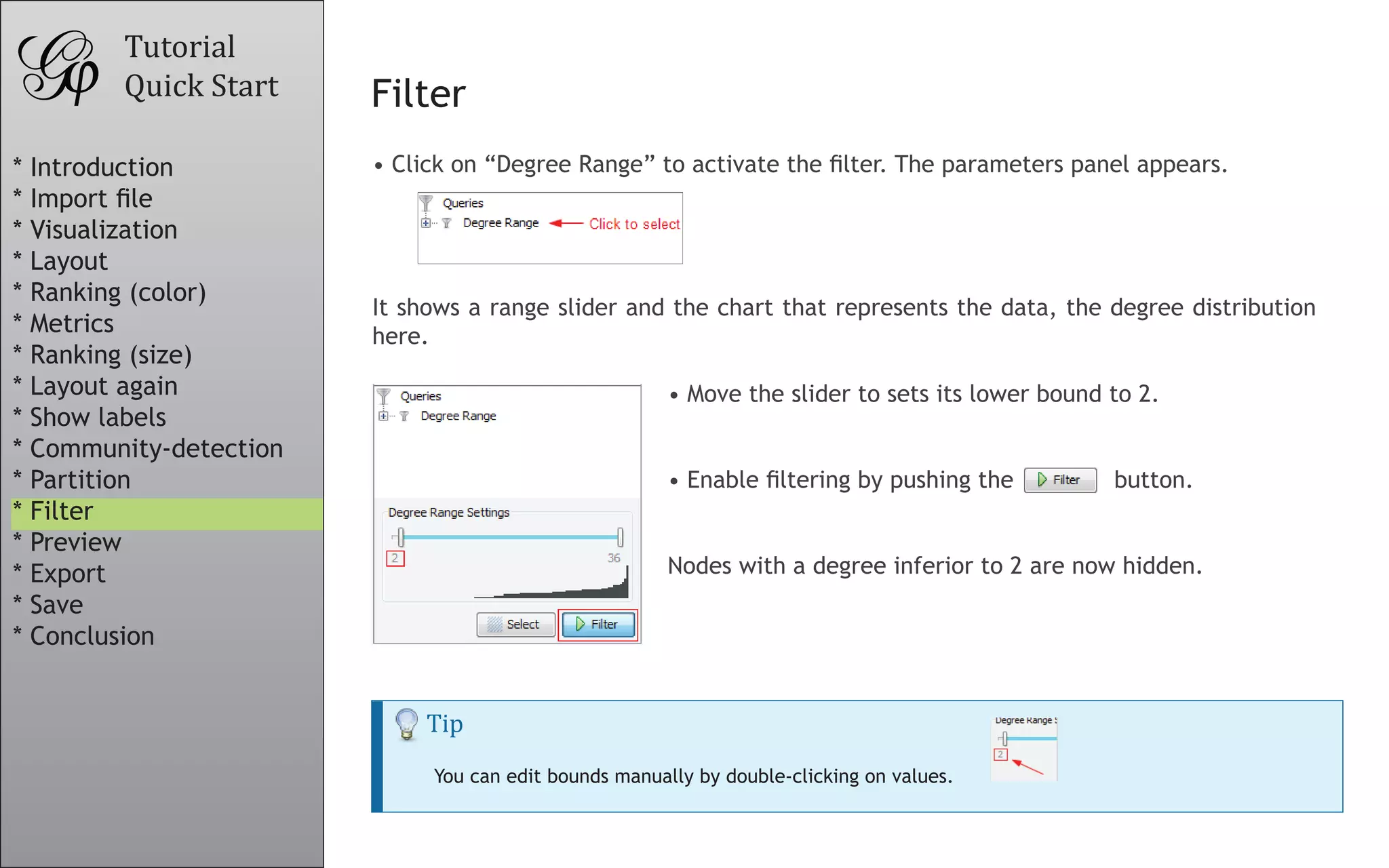 Tutorial
Quick Start

* Introduction
* Import file
* Visualization
* Layout
* Ranking (color)
* Metrics
* Ranking (size)
* Layout again
* Show labels
* Community-detection
* Partition
* Filter
* Preview
* Export
* Save
* Conclusion

Filter

• Click on “Degree Range” to activate the filter. The parameters panel appears.

Queries
Degree Range
Click to select

It shows a range slider and the chart that represents the data, the degree distribution here.

Queries
Degree Range
Degree Range Settings
2
36
Select
Filter

• Move the slider to sets its lower bound to 2.

• Enable filtering by pushing the Filter button.

Nodes with a degree inferior to 2 are now hidden.

Tip

You can edit bounds manually by double-clicking on values.

Degree Range S
2