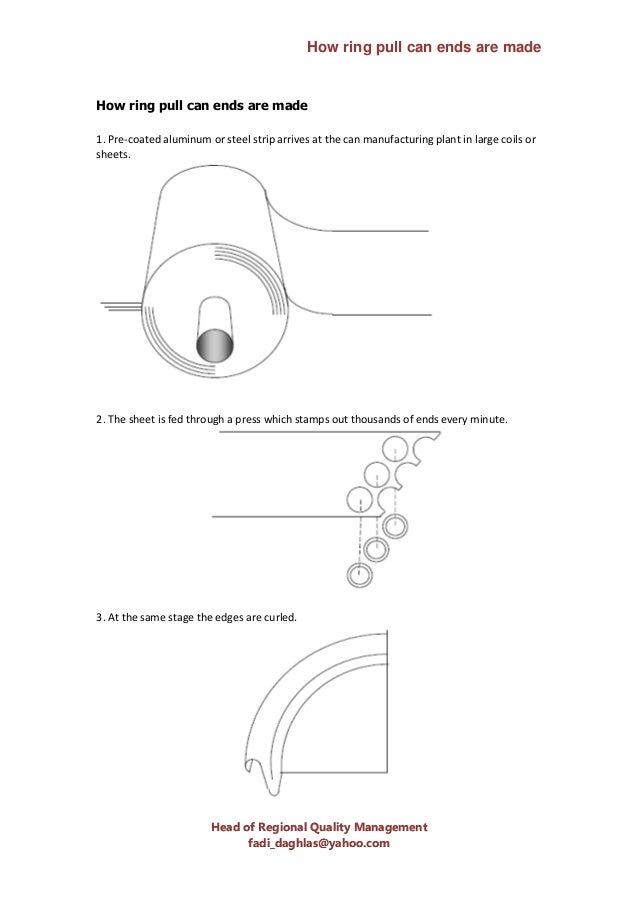 How ring pull can ends are made

How ring pull can ends are made

1. Pre-coated aluminum or steel strip arrives at the can manufacturing plant in large coils or sheets.

2. The sheet is fed through a press which stamps out thousands of ends every minute.

3. At the same stage the edges are curled.

Head of Regional Quality Management
fadi_daghlas@yahoo.com