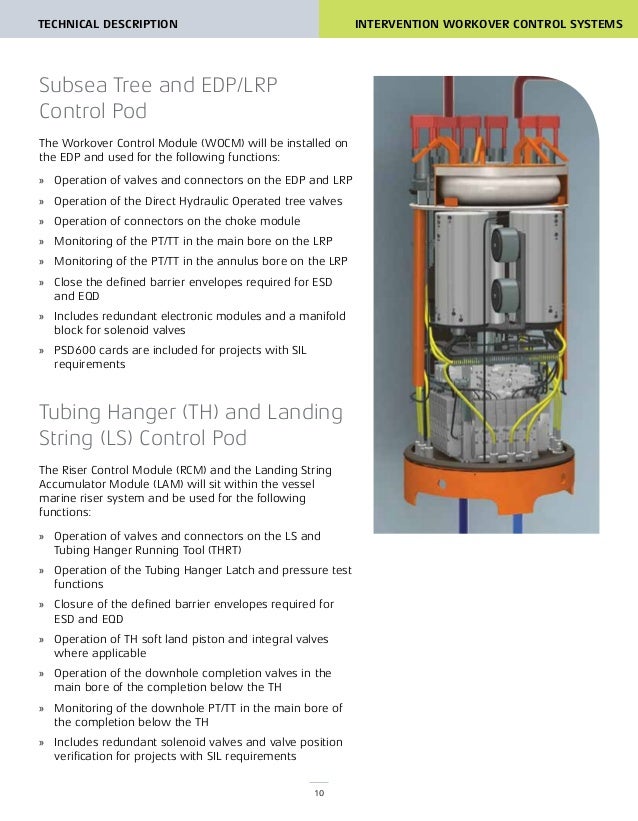 TECHNICAL DESCRIPTION

INTERVENTION WORKOVER CONTROL SYSTEMS

Subsea Tree and EDP/LRP Control Pod

The Workover Control Module (WOCM) will be installed on the EDP and used for the following functions:

» Operation of valves and connectors on the EDP and LRP
» Operation of the Direct Hydraulic Operated tree valves
» Operation of connectors on the choke module
» Monitoring of the PT/TT in the main bore on the LRP
» Monitoring of the PT/TT in the annulus bore on the LRP
» Close the defined barrier envelopes required for ESD and EQD
» Includes redundant electronic modules and a manifold block for solenoid valves
» PSD600 cards are included for projects with SIL requirements

Tubing Hanger (TH) and Landing String (LS) Control Pod

The Riser Control Module (RCM) and the Landing String Accumulator Module (LAM) will sit within the vessel marine riser system and be used for the following functions:

» Operation of valves and connectors on the LS and Tubing Hanger Running Tool (THRT)
» Operation of the Tubing Hanger Latch and pressure test functions
» Closure of the defined barrier envelopes required for ESD and EQD
» Operation of TH soft land piston and integral valves where applicable
» Operation of the downhole completion valves in the main bore of the completion below the TH
» Monitoring of the downhole PT/TT in the main bore of the completion below the TH
» Includes redundant solenoid valves and valve position verification for projects with SIL requirements

10