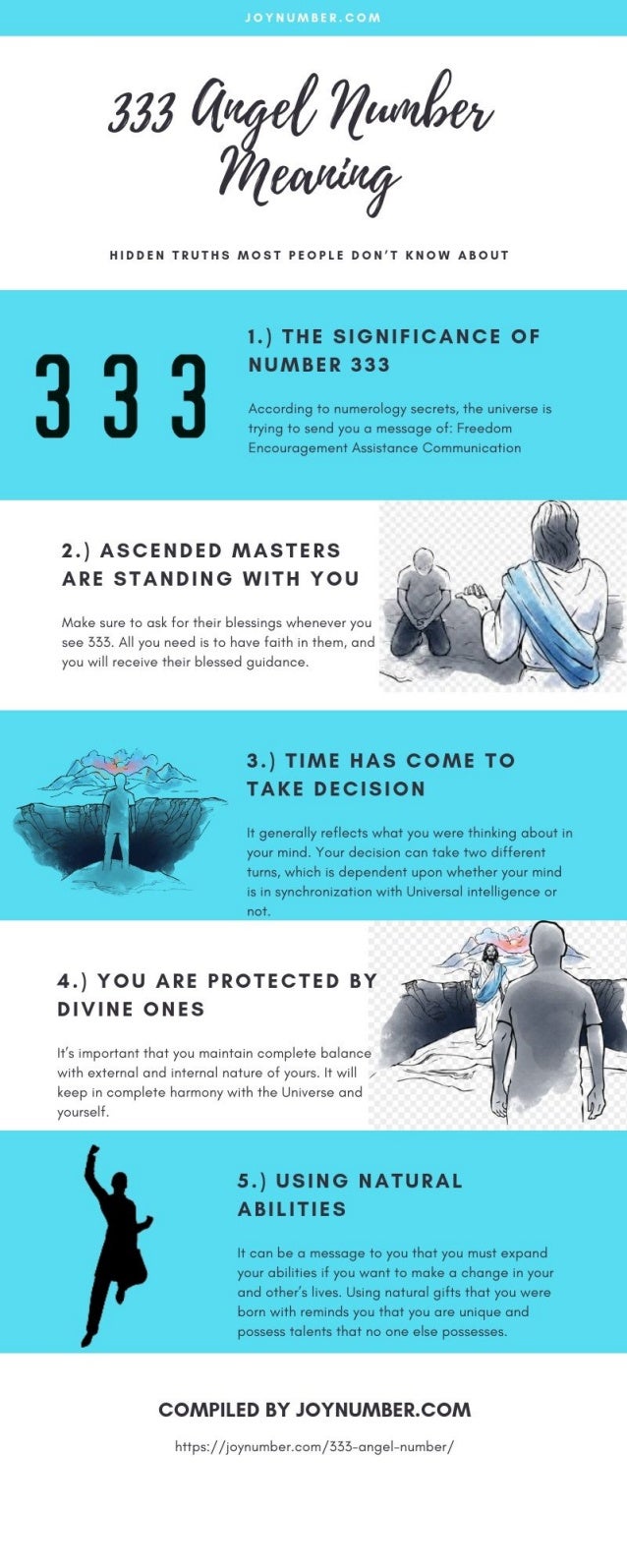 JOYNUMBER.COM

333 Angel Number Meaning

HIDDEN TRUTHS MOST PEOPLE DON'T KNOW ABOUT

333

1.) THE SIGNIFICANCE OF NUMBER 333

According to numerology secrets, the universe is trying to send you a message of: Freedom Encouragement Assistance Communication

2.) ASCENDED MASTERS ARE STANDING WITH YOU

Make sure to ask for their blessings whenever you see 333. All you need is to have faith in them, and you will receive their blessed guidance.

3.) TIME HAS COME TO TAKE DECISION

It generally reflects what you were thinking about in your mind. Your decision can take two different turns, which is dependent upon whether your mind is in synchronization with Universal intelligence or not.

4.) YOU ARE PROTECTED BY DIVINE ONES

It's important that you maintain complete balance with external and internal nature of yours. It will keep in complete harmony with the Universe and yourself.

5.) USING NATURAL ABILITIES

It can be a message to you that you must expand your abilities if you want to make a change in your and other's lives. Using natural gifts that you were born with reminds you that you are unique and possess talents that no one else possesses.

COMPILED BY JOYNUMBER.COM

https://joynumber.com/333-angel-number/