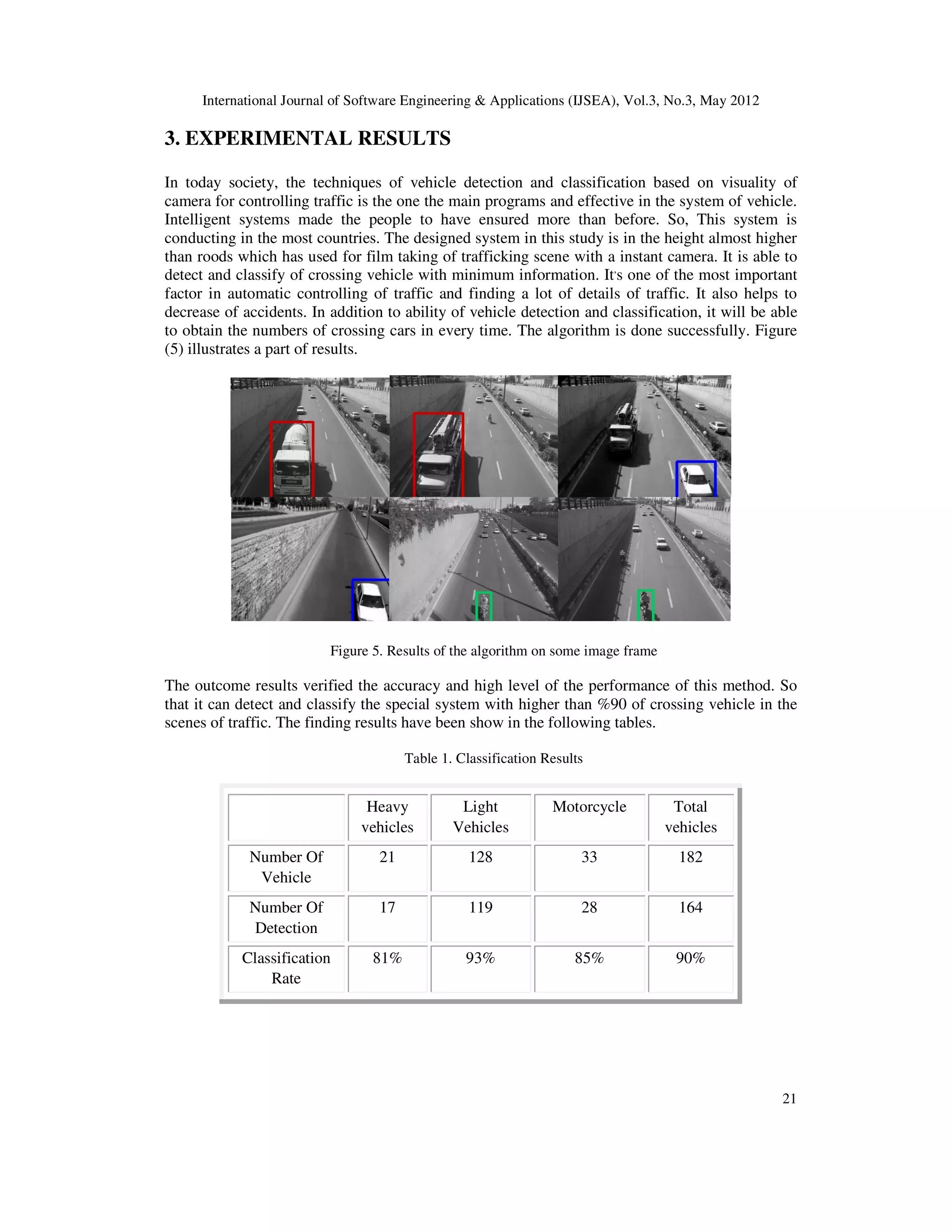 International Journal of Software Engineering & Applications (IJSEA), Vol.3, No.3, May 2012

3. EXPERIMENTAL RESULTS

In today society, the techniques of vehicle detection and classification based on visuality of camera for controlling traffic is the one the main programs and effective in the system of vehicle. Intelligent systems made the people to have ensured more than before. So, This system is conducting in the most countries. The designed system in this study is in the height almost higher than roods which has used for film taking of trafficking scene with a instant camera. It is able to detect and classify of crossing vehicle with minimum information. It's one of the most important factor in automatic controlling of traffic and finding a lot of details of traffic. It also helps to decrease of accidents. In addition to ability of vehicle detection and classification, it will be able to obtain the numbers of crossing cars in every time. The algorithm is done successfully. Figure (5) illustrates a part of results.

Figure 5. Results of the algorithm on some image frame

The outcome results verified the accuracy and high level of the performance of this method. So that it can detect and classify the special system with higher than %90 of crossing vehicle in the scenes of traffic. The finding results have been show in the following tables.

Table 1. Classification Results

| | Heavy vehicles | Light Vehicles | Motorcycle | Total vehicles |
|---|---|---|---|---|
| Number Of Vehicle | 21 | 128 | 33 | 182 |
| Number Of Detection | 17 | 119 | 28 | 164 |
| Classification Rate | 81% | 93% | 85% | 90% |

21