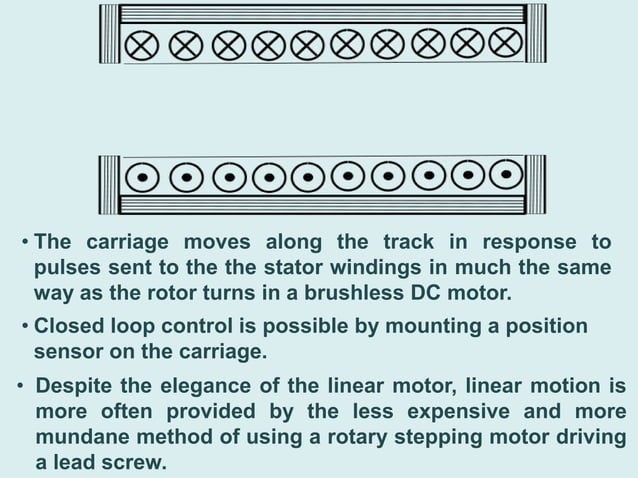 • The carriage moves along the track in response to pulses sent to the the stator windings in much the same way as the rotor turns in a brushless DC motor.

• Closed loop control is possible by mounting a position sensor on the carriage.

• Despite the elegance of the linear motor, linear motion is more often provided by the less expensive and more mundane method of using a rotary stepping motor driving a lead screw.