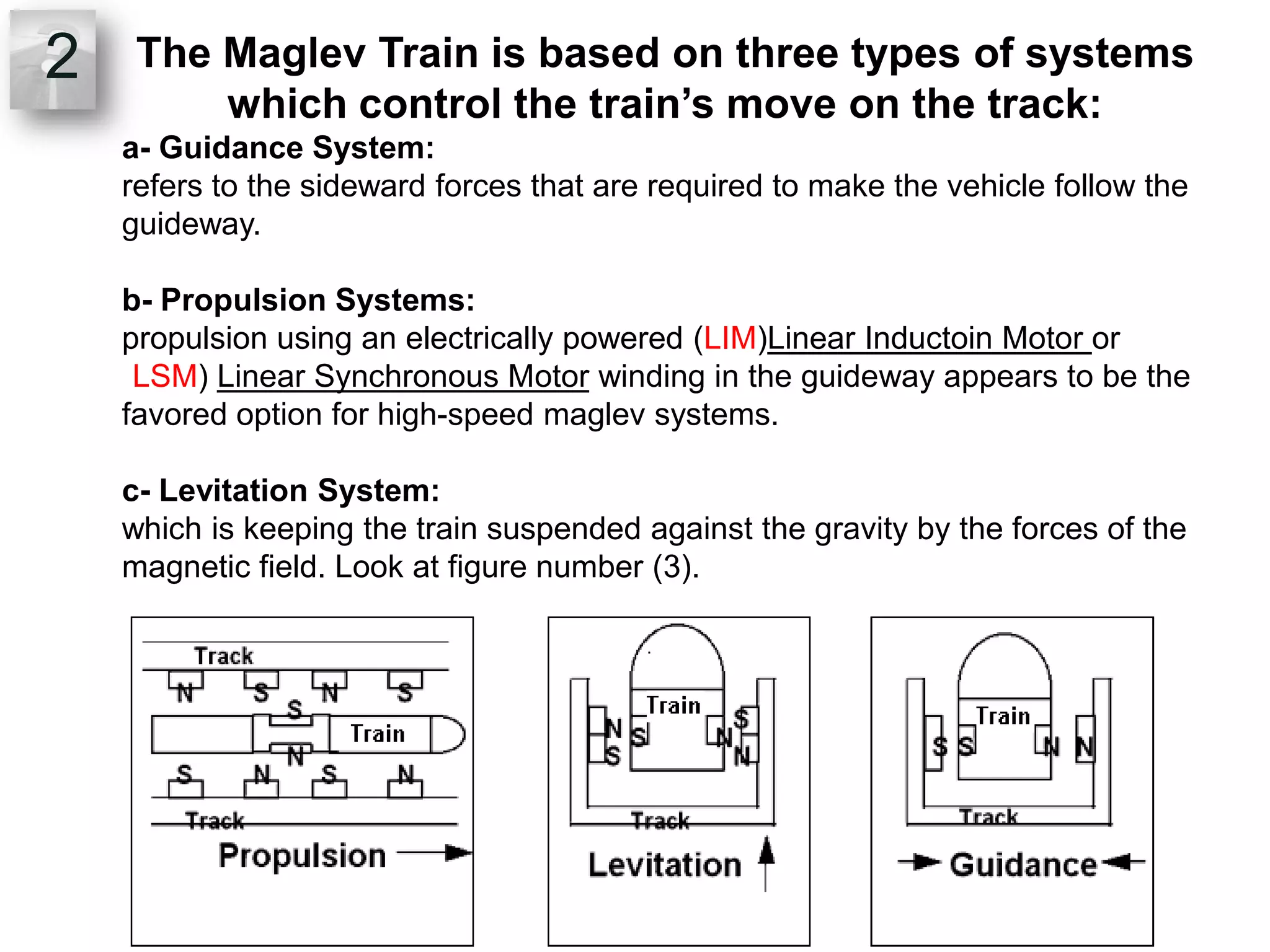 2

The Maglev Train is based on three types of systems which control the train's move on the track:

a- Guidance System:
refers to the sideward forces that are required to make the vehicle follow the guideway.

b- Propulsion Systems:
propulsion using an electrically powered (LIM)Linear Inductoin Motor or LSM) Linear Synchronous Motor winding in the guideway appears to be the favored option for high-speed maglev systems.

c- Levitation System:
which is keeping the train suspended against the gravity by the forces of the magnetic field. Look at figure number (3).

Track
N S N S
S
Train
N
S N S N
Track
Propulsion

Train
N S S
S N N
Track
Levitation

Train
S S N N
Track
Guidance