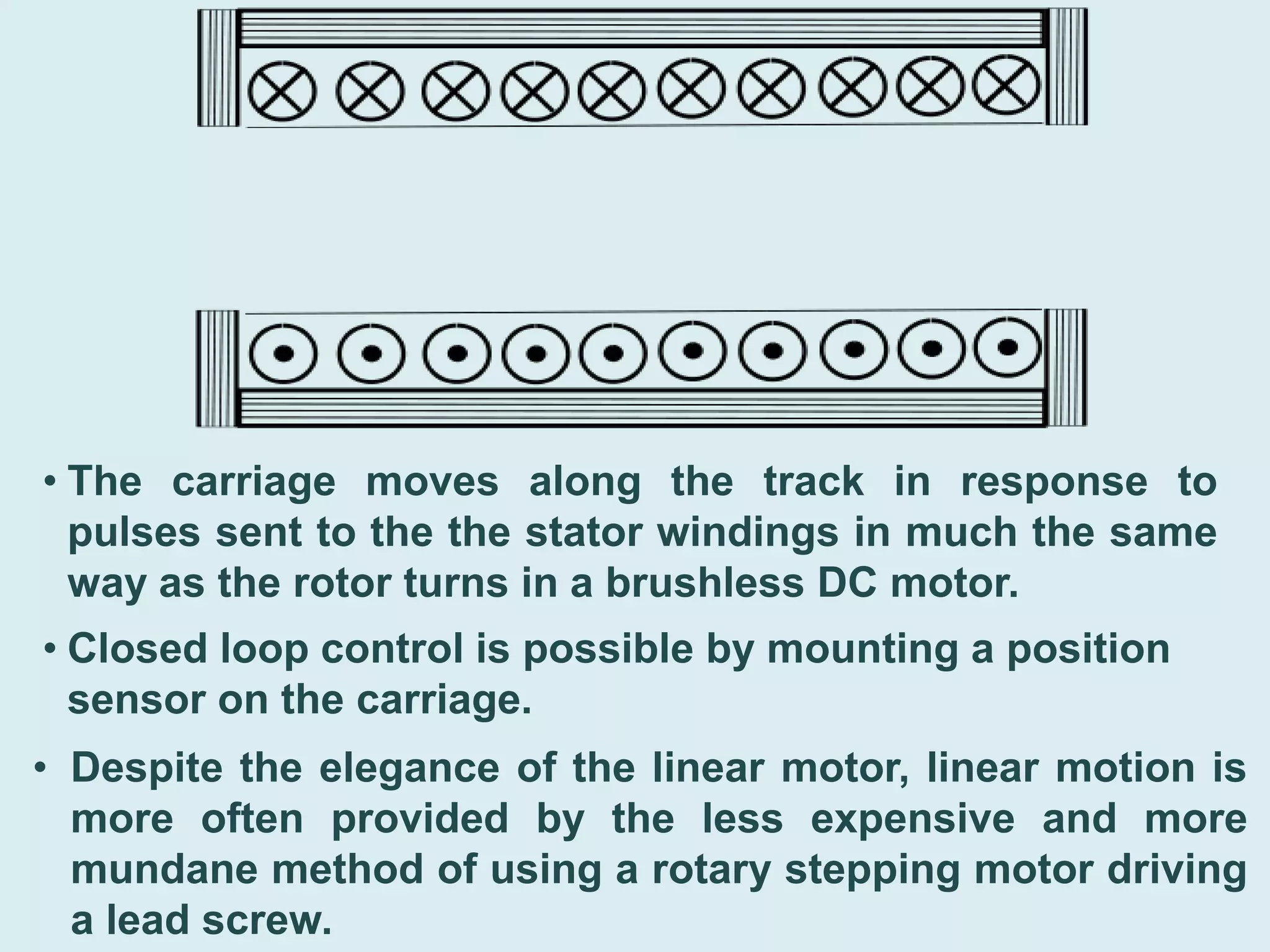 • The carriage moves along the track in response to pulses sent to the the stator windings in much the same way as the rotor turns in a brushless DC motor.

• Closed loop control is possible by mounting a position sensor on the carriage.

• Despite the elegance of the linear motor, linear motion is more often provided by the less expensive and more mundane method of using a rotary stepping motor driving a lead screw.