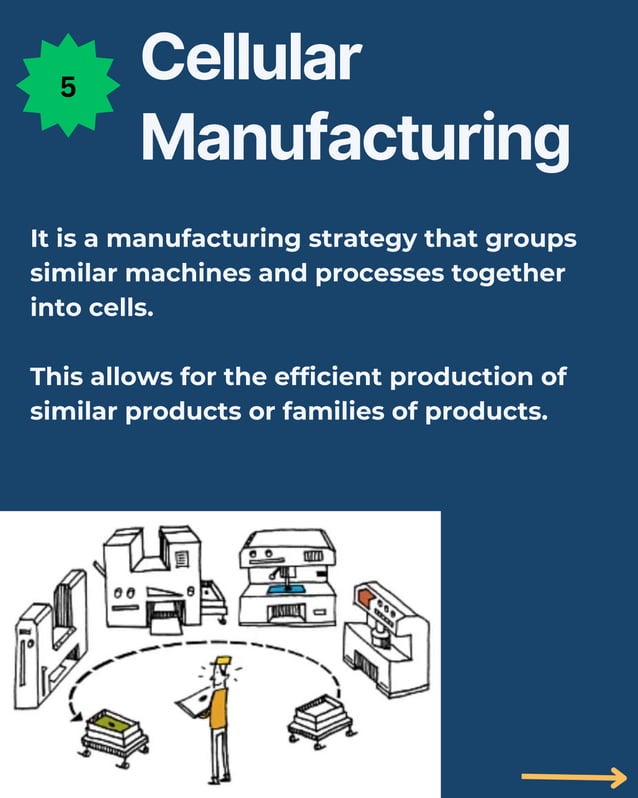 5

Cellular Manufacturing

It is a manufacturing strategy that groups similar machines and processes together into cells.

This allows for the efficient production of similar products or families of products.