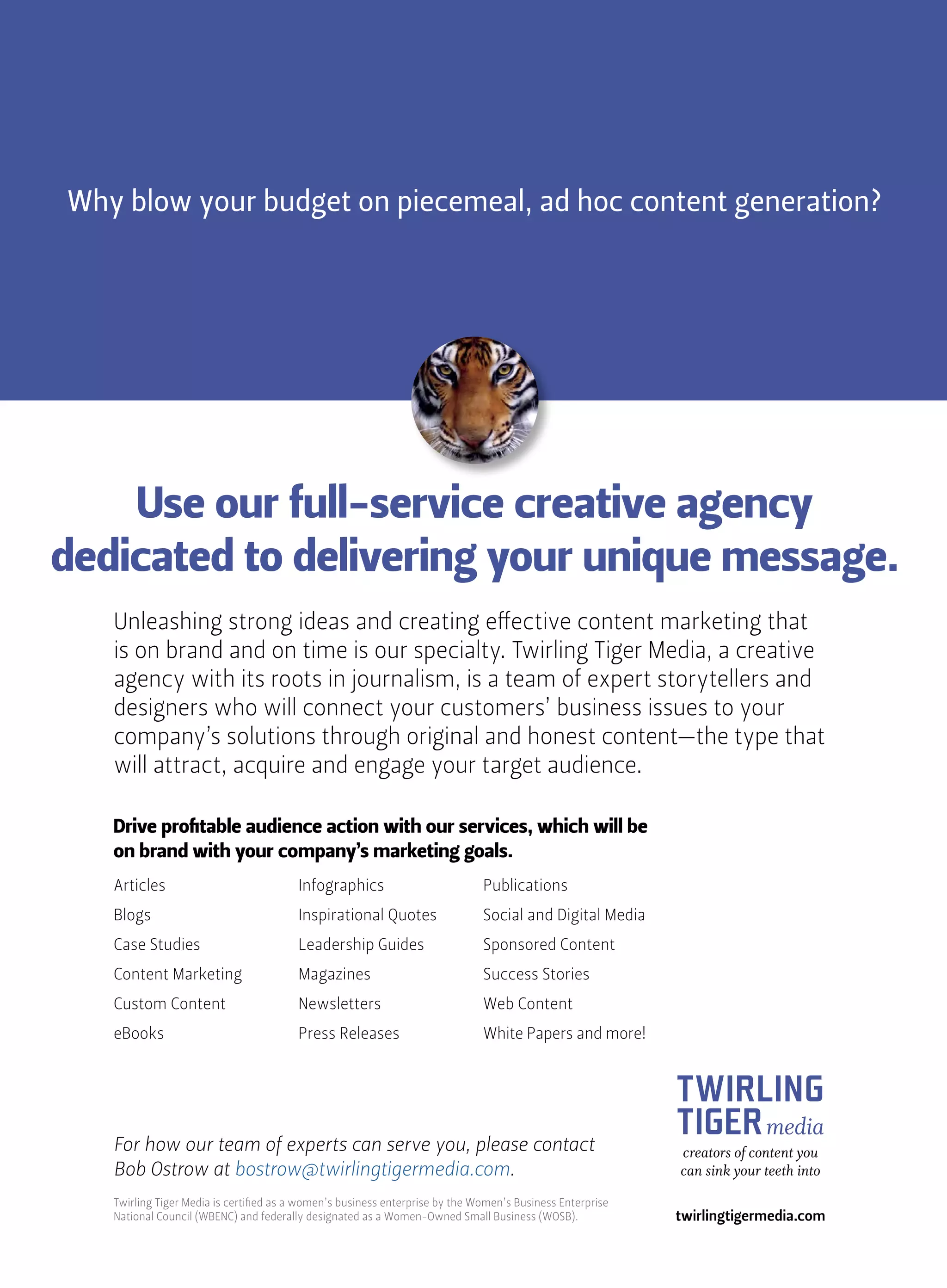 Why blow your budget on piecemeal, ad hoc content generation?

Use our full-service creative agency dedicated to delivering your unique message.

Unleashing strong ideas and creating effective content marketing that is on brand and on time is our specialty. Twirling Tiger Media, a creative agency with its roots in journalism, is a team of expert storytellers and designers who will connect your customers' business issues to your company's solutions through original and honest content—the type that will attract, acquire and engage your target audience.

Drive profitable audience action with our services, which will be on brand with your company's marketing goals.

Articles
Blogs
Case Studies
Content Marketing
Custom Content
eBooks

Infographics
Inspirational Quotes
Leadership Guides
Magazines
Newsletters
Press Releases

Publications
Social and Digital Media
Sponsored Content
Success Stories
Web Content
White Papers and more!

For how our team of experts can serve you, please contact Bob Ostrow at bostrow@twirlingtigermedia.com.

Twirling Tiger Media is certified as a women's business enterprise by the Women's Business Enterprise National Council (WBENC) and federally designated as a Women-Owned Small Business (WOSB).

TWIRLING TIGER media
creators of content you can sink your teeth into

twirlingtigermedia.com