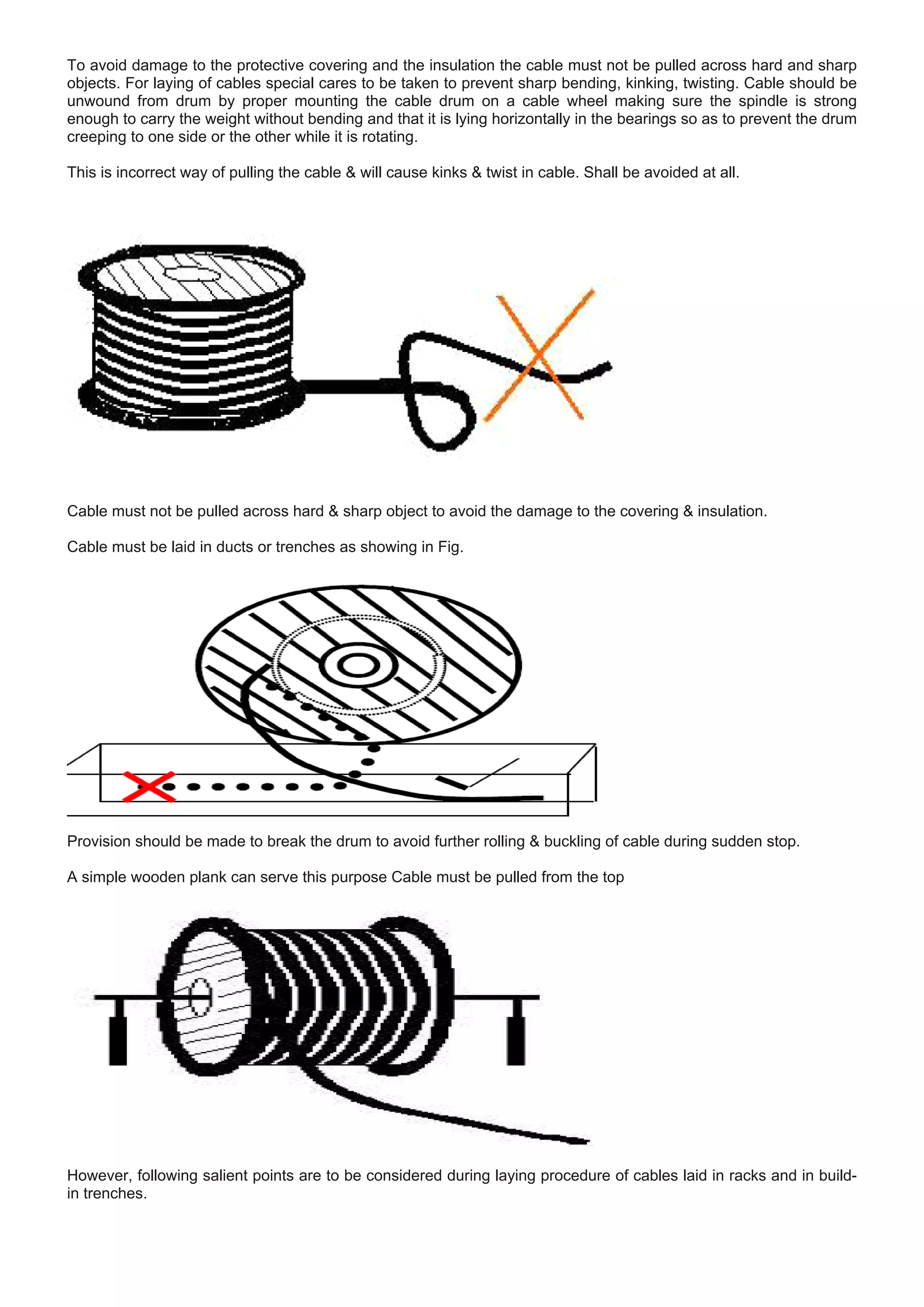 To avoid damage to the protective covering and the insulation the cable must not be pulled across hard and sharp objects. For laying of cables special cares to be taken to prevent sharp bending, kinking, twisting. Cable should be unwound from drum by proper mounting the cable drum on a cable wheel making sure the spindle is strong enough to carry the weight without bending and that it is lying horizontally in the bearings so as to prevent the drum creeping to one side or the other while it is rotating.

This is incorrect way of pulling the cable & will cause kinks & twist in cable. Shall be avoided at all.

Cable must not be pulled across hard & sharp object to avoid the damage to the covering & insulation.

Cable must be laid in ducts or trenches as showing in Fig.

Provision should be made to break the drum to avoid further rolling & buckling of cable during sudden stop.

A simple wooden plank can serve this purpose Cable must be pulled from the top

However, following salient points are to be considered during laying procedure of cables laid in racks and in build-in trenches.