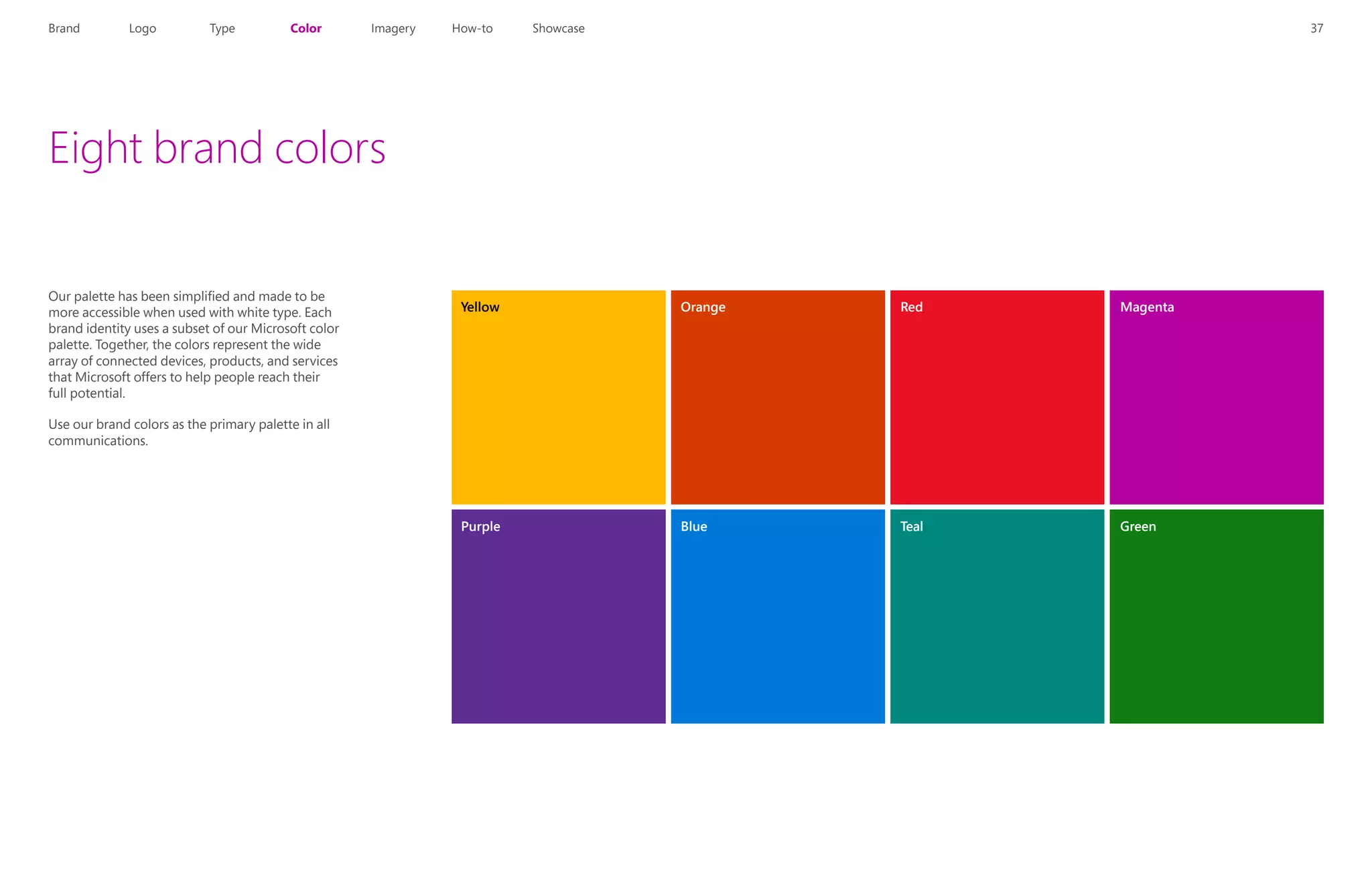 Brand Logo Type Color Imagery How-to Showcase 37

Eight brand colors

Our palette has been simplified and made to be more accessible when used with white type. Each brand identity uses a subset of our Microsoft color palette. Together, the colors represent the wide array of connected devices, products, and services that Microsoft offers to help people reach their full potential.

Use our brand colors as the primary palette in all communications.

Yellow
Orange
Red
Magenta
Purple
Blue
Teal
Green