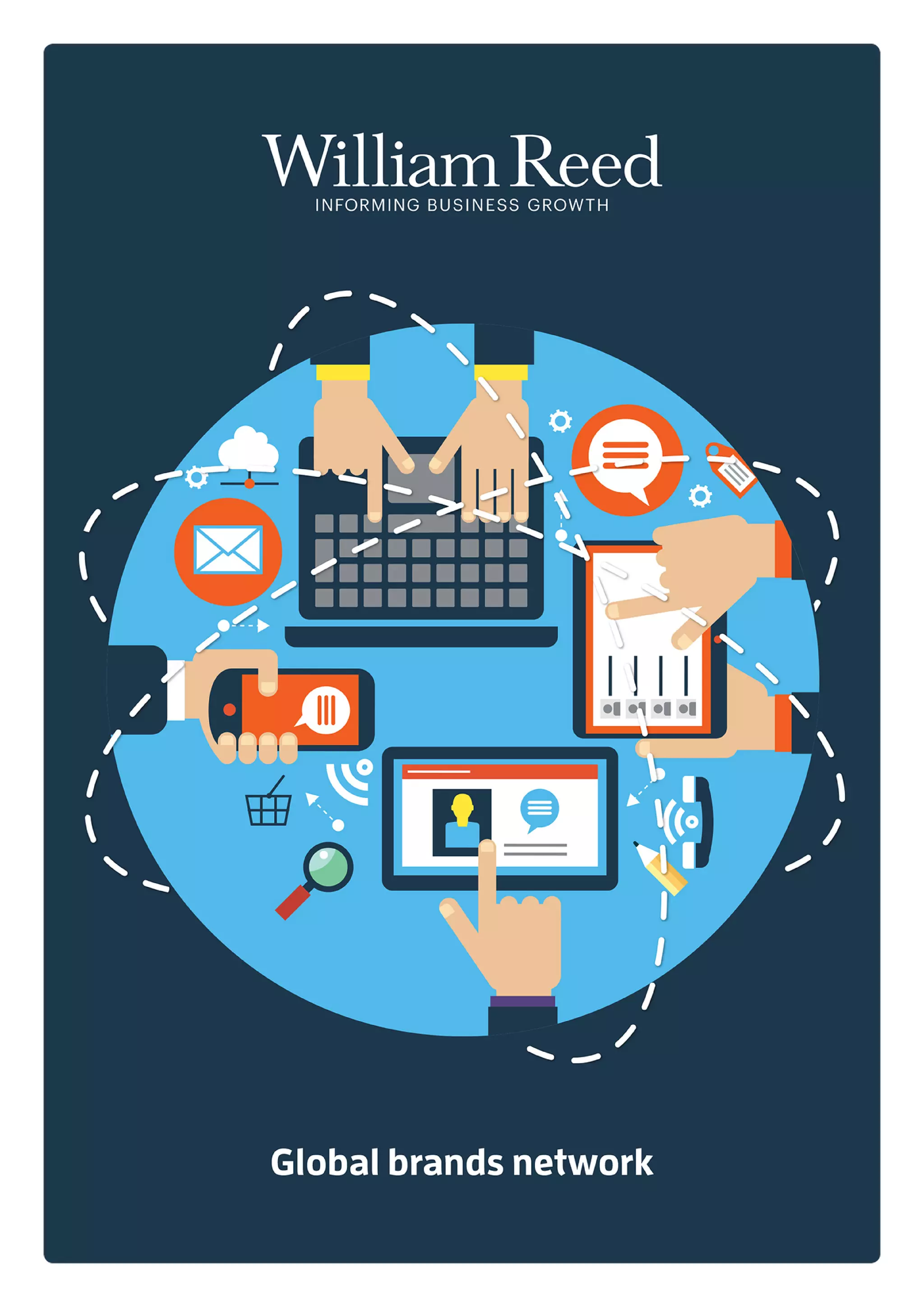 William Reed
INFORMING BUSINESS GROWTH

Global brands network