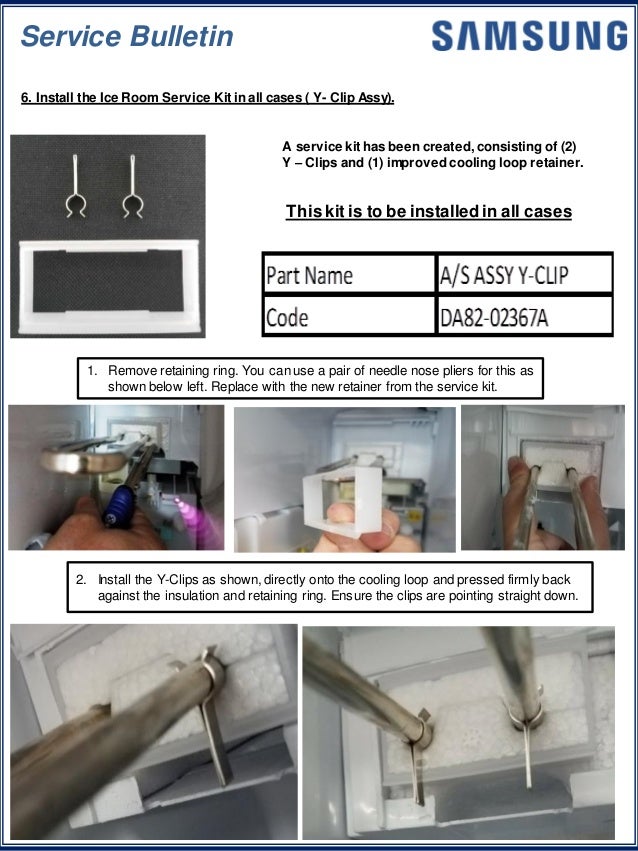 Service Bulletin

SAMSUNG

6. Install the Ice Room Service Kit in all cases ( Y- Clip Assy).

A service kit has been created, consisting of (2) Y – Clips and (1) improved cooling loop retainer.

This kit is to be installed in all cases

| Part Name | A/S ASSY Y-CLIP |
|---|---|
| Code | DA82-02367A |

1. Remove retaining ring. You can use a pair of needle nose pliers for this as shown below left. Replace with the new retainer from the service kit.

2. Install the Y-Clips as shown, directly onto the cooling loop and pressed firmly back against the insulation and retaining ring. Ensure the clips are pointing straight down.