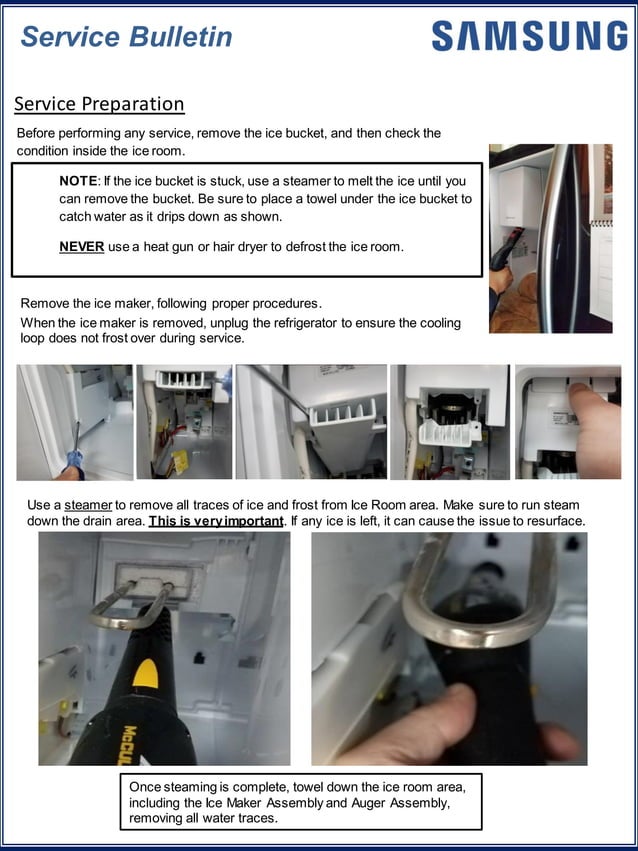 Service Bulletin

SAMSUNG

Service Preparation

Before performing any service, remove the ice bucket, and then check the condition inside the ice room.

NOTE: If the ice bucket is stuck, use a steamer to melt the ice until you can remove the bucket. Be sure to place a towel under the ice bucket to catch water as it drips down as shown.

NEVER use a heat gun or hair dryer to defrost the ice room.

Remove the ice maker, following proper procedures.
When the ice maker is removed, unplug the refrigerator to ensure the cooling loop does not frost over during service.

Use a steamer to remove all traces of ice and frost from Ice Room area. Make sure to run steam down the drain area. This is very important. If any ice is left, it can cause the issue to resurface.

McCUL

Once steaming is complete, towel down the ice room area, including the Ice Maker Assembly and Auger Assembly, removing all water traces.