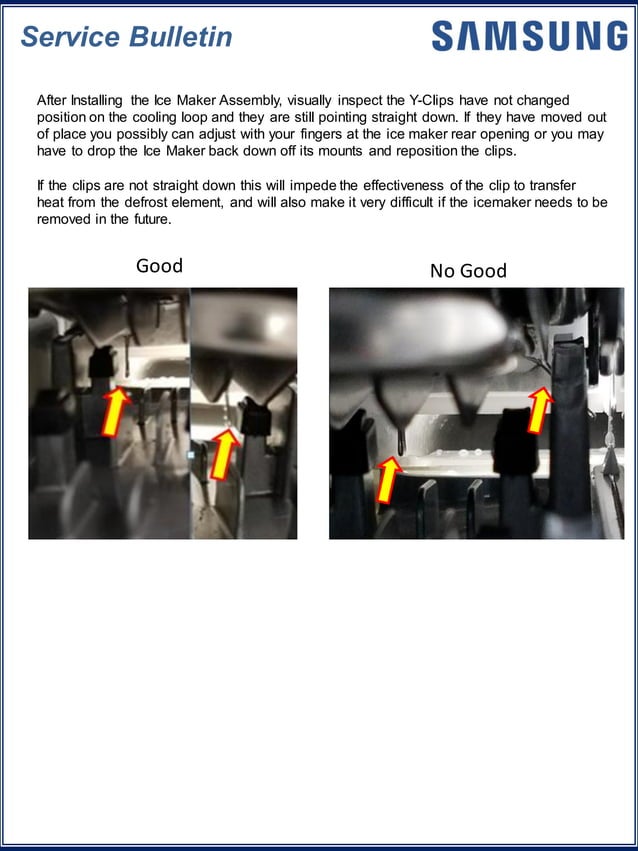 Service Bulletin

SAMSUNG

After Installing the Ice Maker Assembly, visually inspect the Y-Clips have not changed position on the cooling loop and they are still pointing straight down. If they have moved out of place you possibly can adjust with your fingers at the ice maker rear opening or you may have to drop the Ice Maker back down off its mounts and reposition the clips.

If the clips are not straight down this will impede the effectiveness of the clip to transfer heat from the defrost element, and will also make it very difficult if the icemaker needs to be removed in the future.

Good

No Good