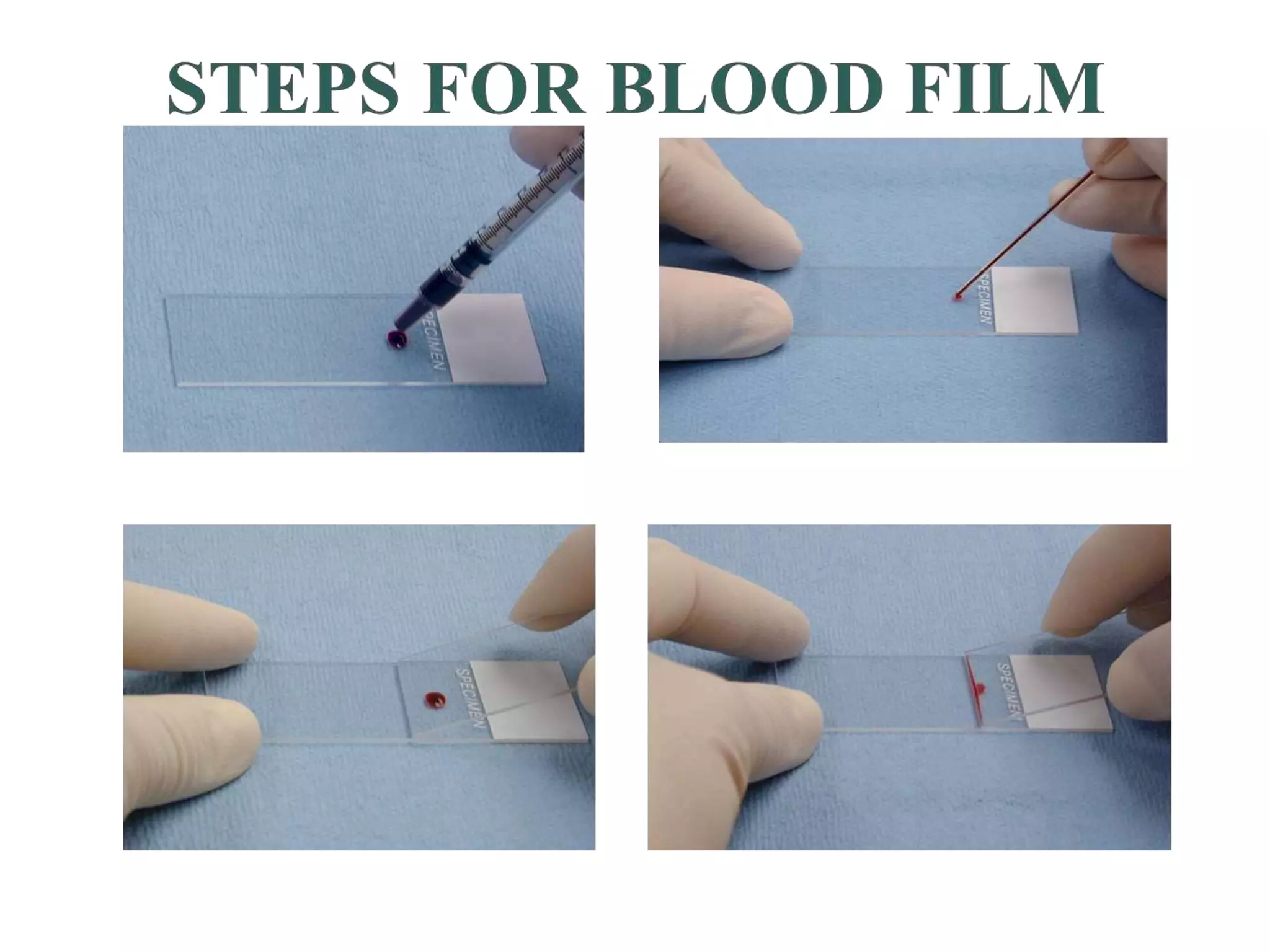 STEPS FOR BLOOD FILM

SPECIMEN

SPECIMEN

SPECIMEN

SPECIMEN