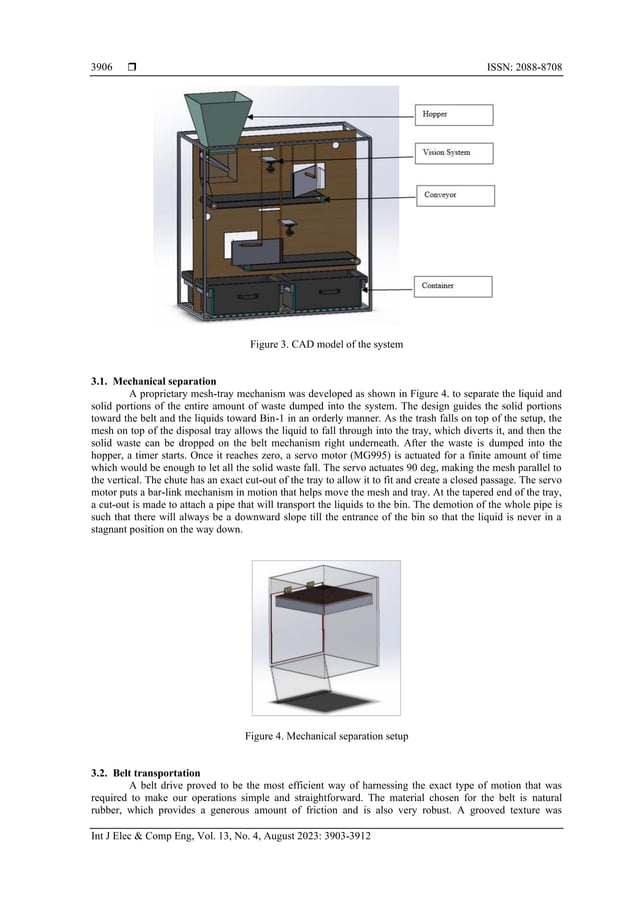 3906 ❒ ISSN: 2088-8708

Hopper

Vision System

Conveyor

Container

Figure 3. CAD model of the system

3.1. Mechanical separation

A proprietary mesh-tray mechanism was developed as shown in Figure 4. to separate the liquid and solid portions of the entire amount of waste dumped into the system. The design guides the solid portions toward the belt and the liquids toward Bin-1 in an orderly manner. As the trash falls on top of the setup, the mesh on top of the disposal tray allows the liquid to fall through into the tray, which diverts it, and then the solid waste can be dropped on the belt mechanism right underneath. After the waste is dumped into the hopper, a timer starts. Once it reaches zero, a servo motor (MG995) is actuated for a finite amount of time which would be enough to let all the solid waste fall. The servo actuates 90 deg, making the mesh parallel to the vertical. The chute has an exact cut-out of the tray to allow it to fit and create a closed passage. The servo motor puts a bar-link mechanism in motion that helps move the mesh and tray. At the tapered end of the tray, a cut-out is made to attach a pipe that will transport the liquids to the bin. The demotion of the whole pipe is such that there will always be a downward slope till the entrance of the bin so that the liquid is never in a stagnant position on the way down.

Figure 4. Mechanical separation setup

3.2. Belt transportation

A belt drive proved to be the most efficient way of harnessing the exact type of motion that was required to make our operations simple and straightforward. The material chosen for the belt is natural rubber, which provides a generous amount of friction and is also very robust. A grooved texture was

Int J Elec & Comp Eng, Vol. 13, No. 4, August 2023: 3903-3912