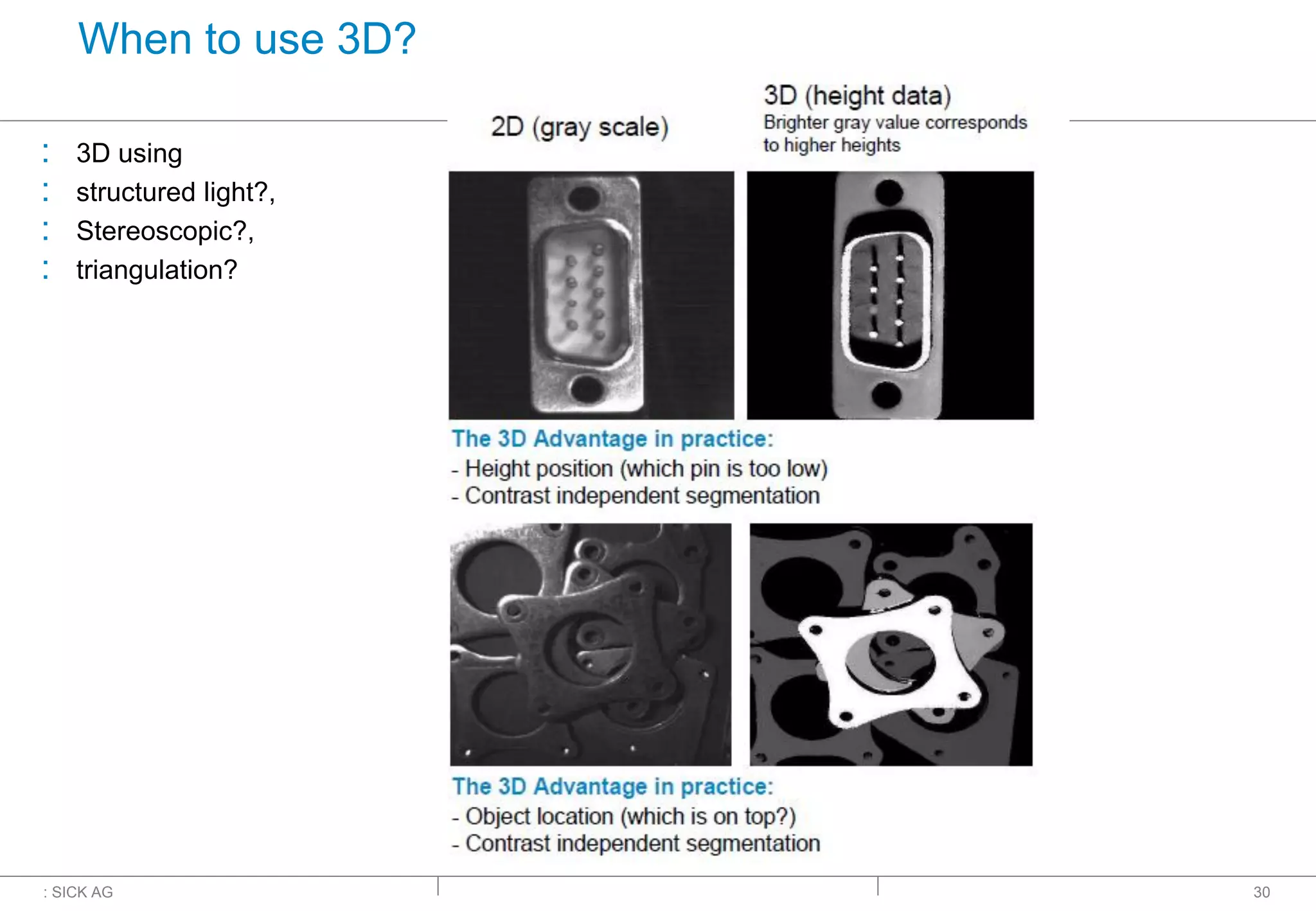 When to use 3D?

: 3D using
: structured light?,
: Stereoscopic?,
: triangulation?

2D (gray scale)

3D (height data)
Brighter gray value corresponds to higher heights

The 3D Advantage in practice:
- Height position (which pin is too low)
- Contrast independent segmentation

The 3D Advantage in practice:
- Object location (which is on top?)
- Contrast independent segmentation

: SICK AG

30