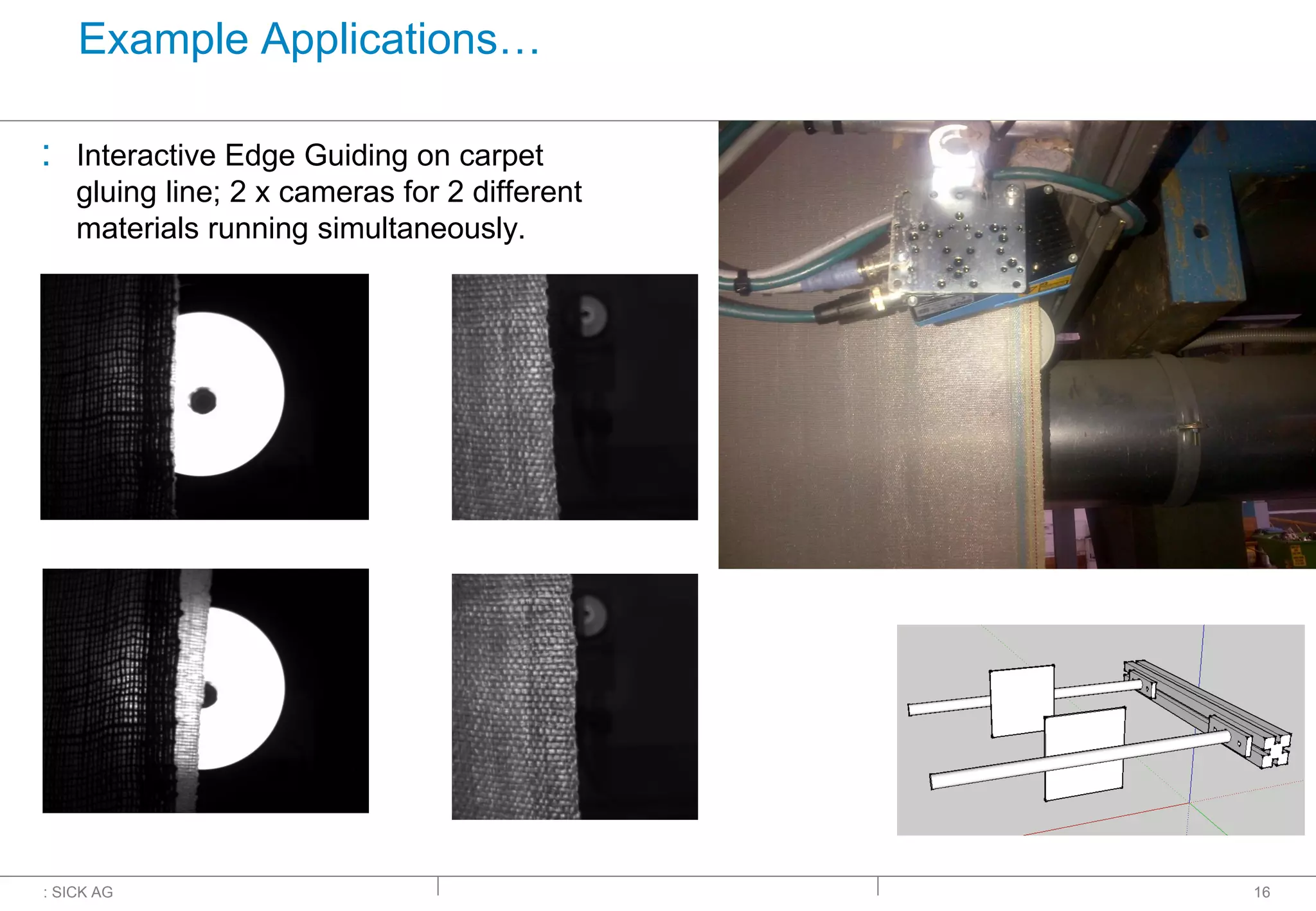 Example Applications…

: Interactive Edge Guiding on carpet gluing line; 2 x cameras for 2 different materials running simultaneously.

: SICK AG

16