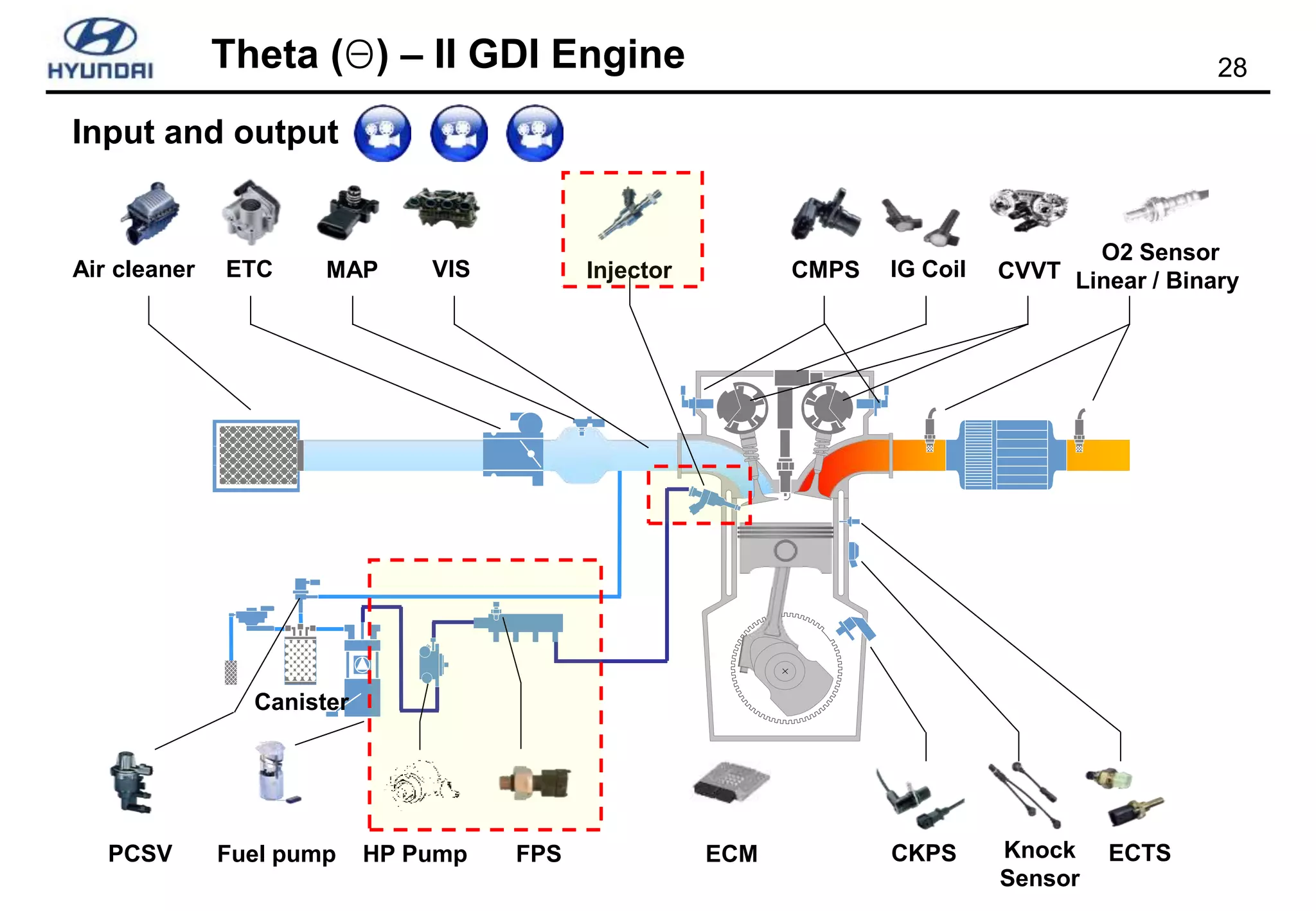 HYUNDAI

Theta (Θ) – II GDI Engine

28

Input and output

Air cleaner
ETC
MAP
VIS
Injector
CMPS
IG Coil
CVVT
O2 Sensor Linear / Binary

Canister

PCSV
Fuel pump
HP Pump
FPS
ECM
CKPS
Knock Sensor
ECTS