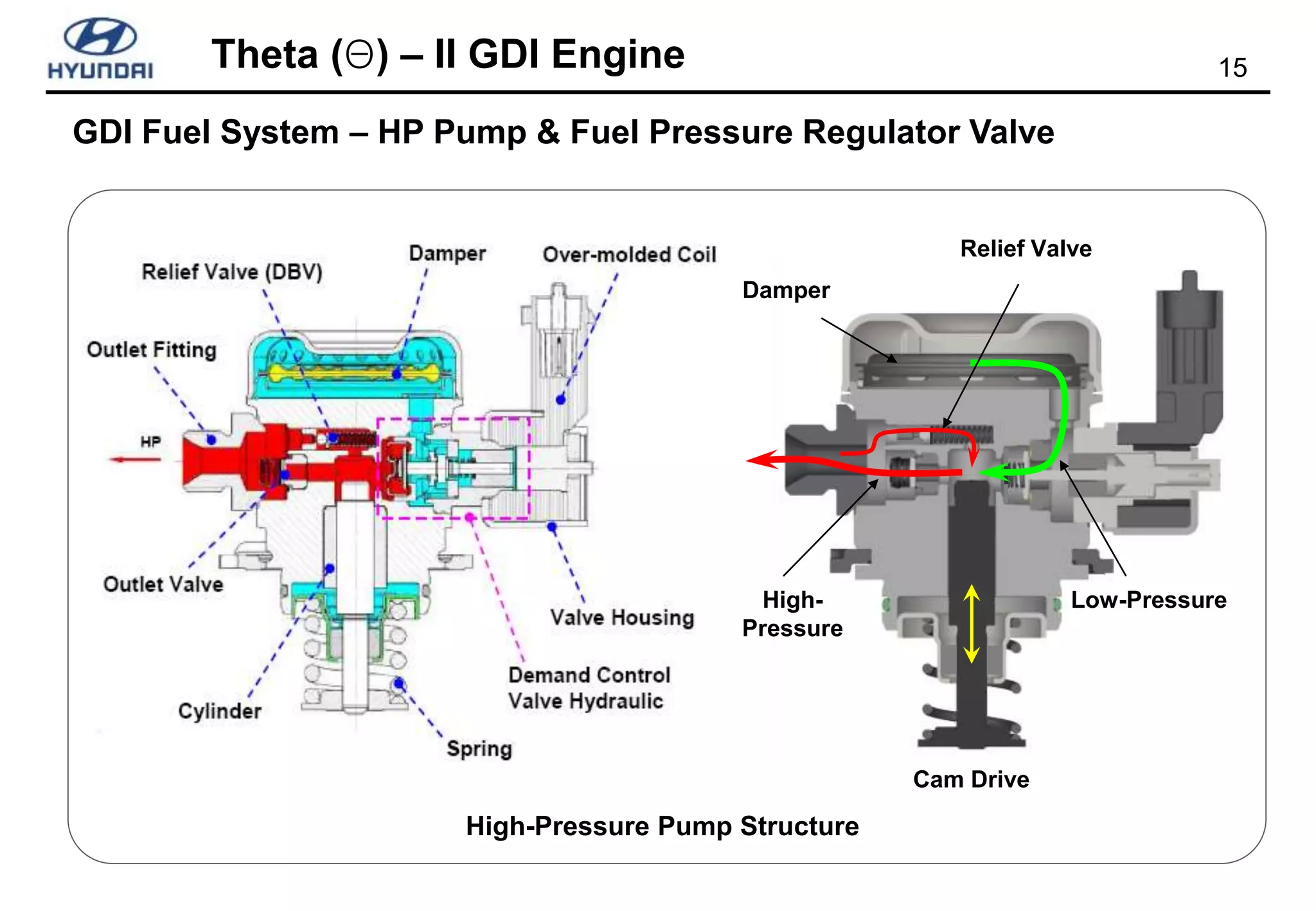 HYUNDAI

Theta (Θ) – II GDI Engine

15

GDI Fuel System – HP Pump & Fuel Pressure Regulator Valve

Relief Valve (DBV)

Damper

Over-molded Coil

Outlet Fitting

HP

Outlet Valve

Valve Housing

Demand Control Valve Hydraulic

Cylinder

Spring

Relief Valve

Damper

High-Pressure

Low-Pressure

Cam Drive

High-Pressure Pump Structure