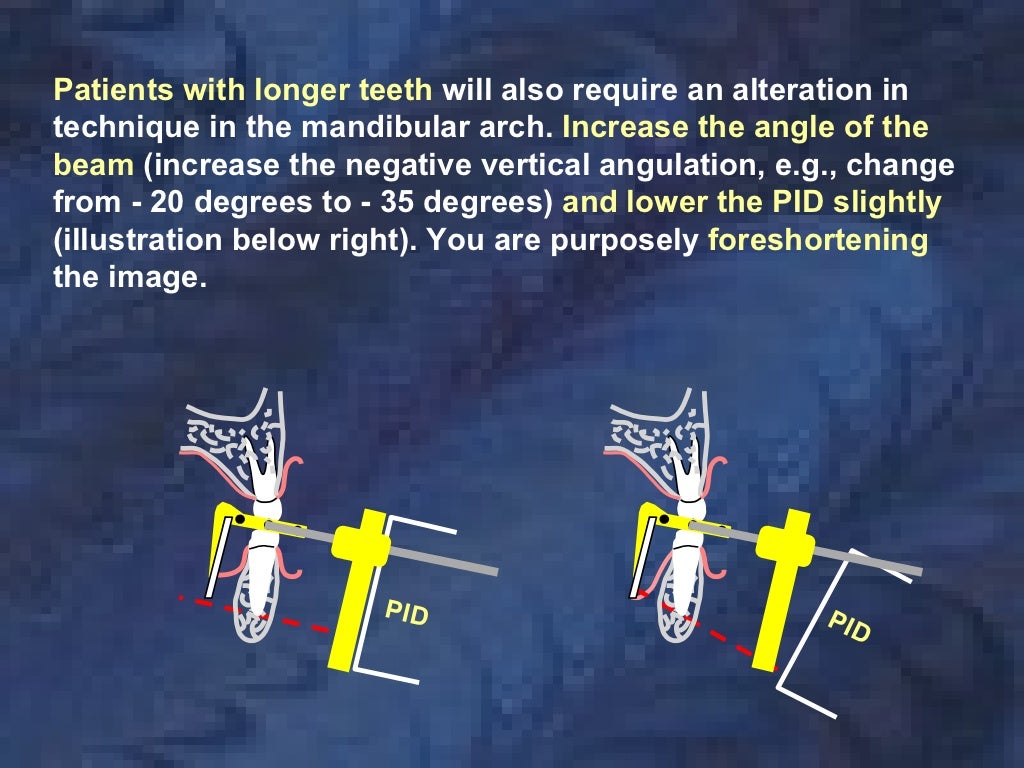 Patients with longer teeth will also require an alteration in technique in the mandibular arch. Increase the angle of the beam (increase the negative vertical angulation, e.g., change from - 20 degrees to - 35 degrees) and lower the PID slightly (illustration below right). You are purposely foreshortening the image.

PID

PID