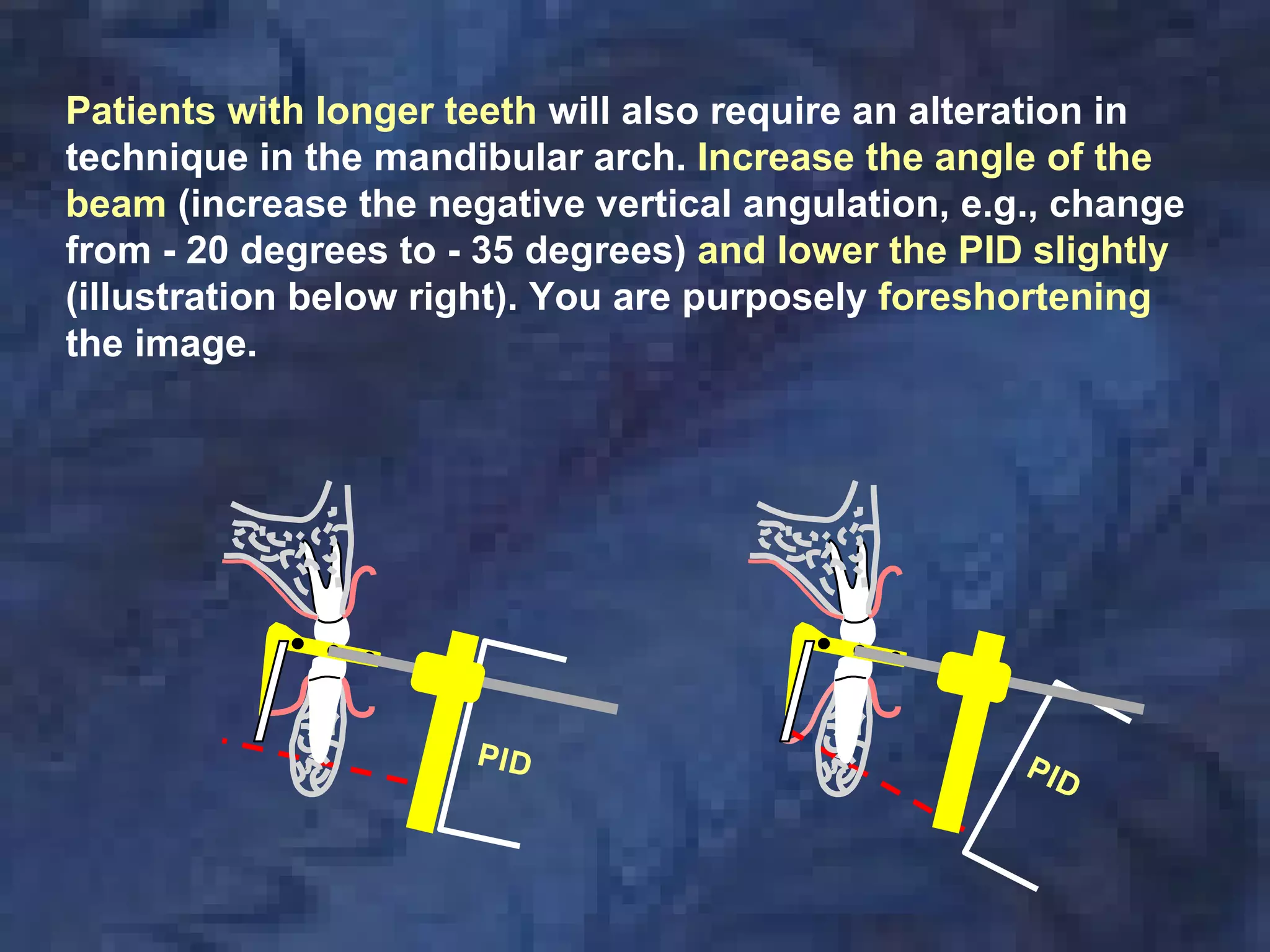 Patients with longer teeth will also require an alteration in technique in the mandibular arch. Increase the angle of the beam (increase the negative vertical angulation, e.g., change from - 20 degrees to - 35 degrees) and lower the PID slightly (illustration below right). You are purposely foreshortening the image.

PID

PID