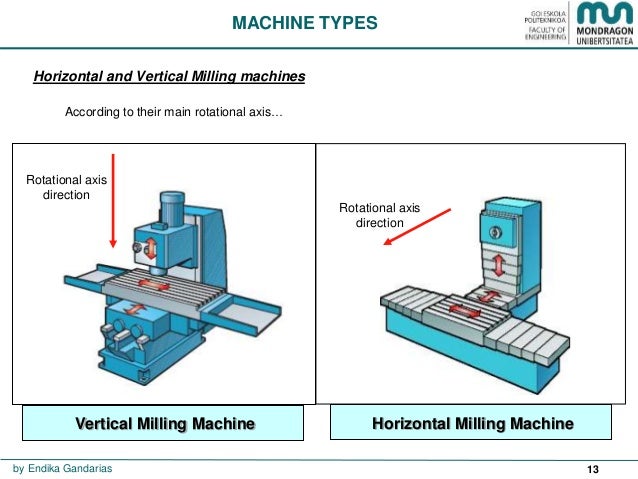 MACHINE TYPES

GOI ESKOLA POLITEKNIKOA FACULTY OF ENGINEERING

MONDRAGON UNIBERTSITATEA

Horizontal and Vertical Milling machines

According to their main rotational axis…

Rotational axis direction

Rotational axis direction

Vertical Milling Machine

Horizontal Milling Machine

by Endika Gandarias

13