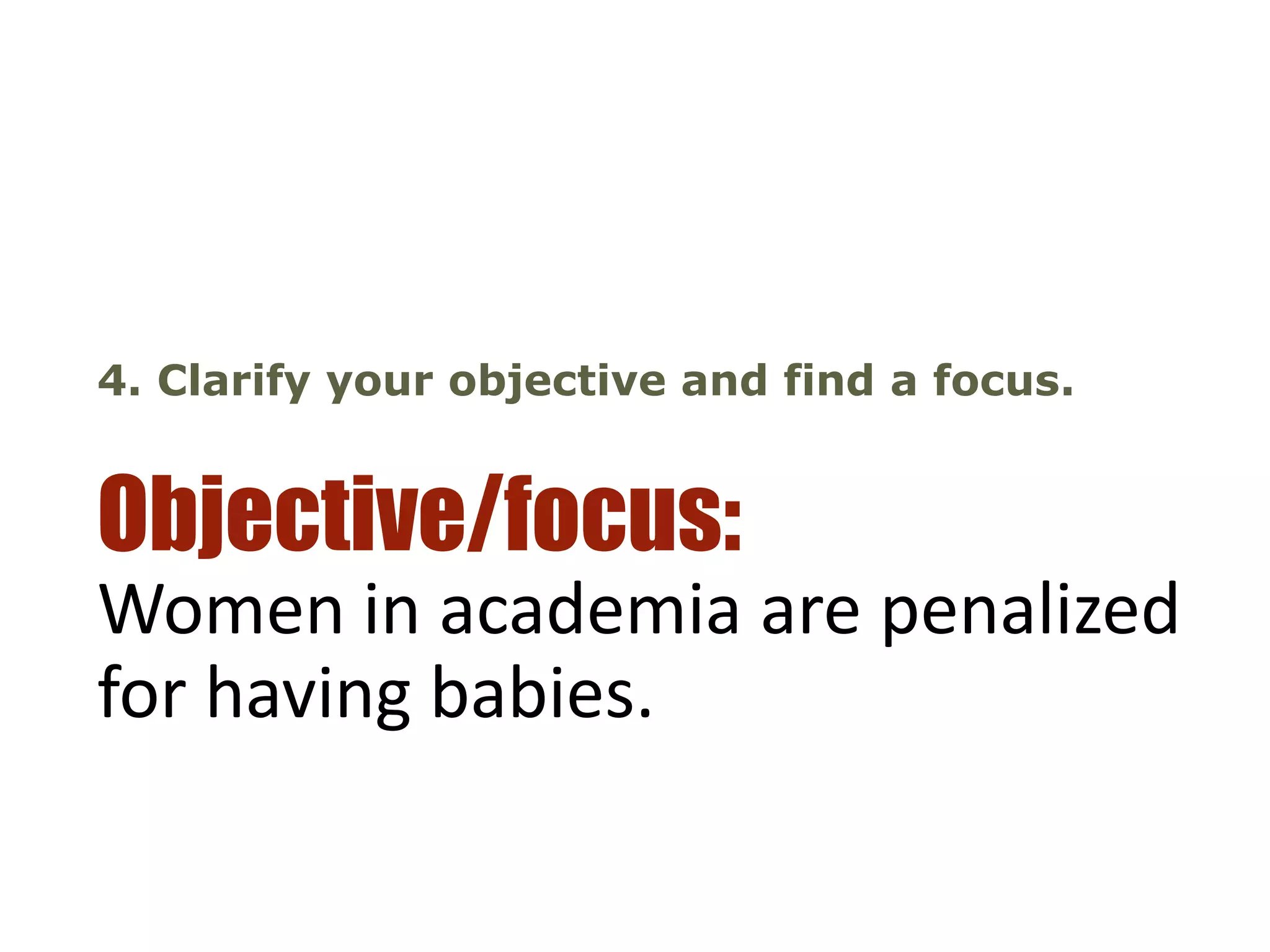 4. Clarify your objective and find a focus.

Objective/focus:
Women in academia are penalized for having babies.