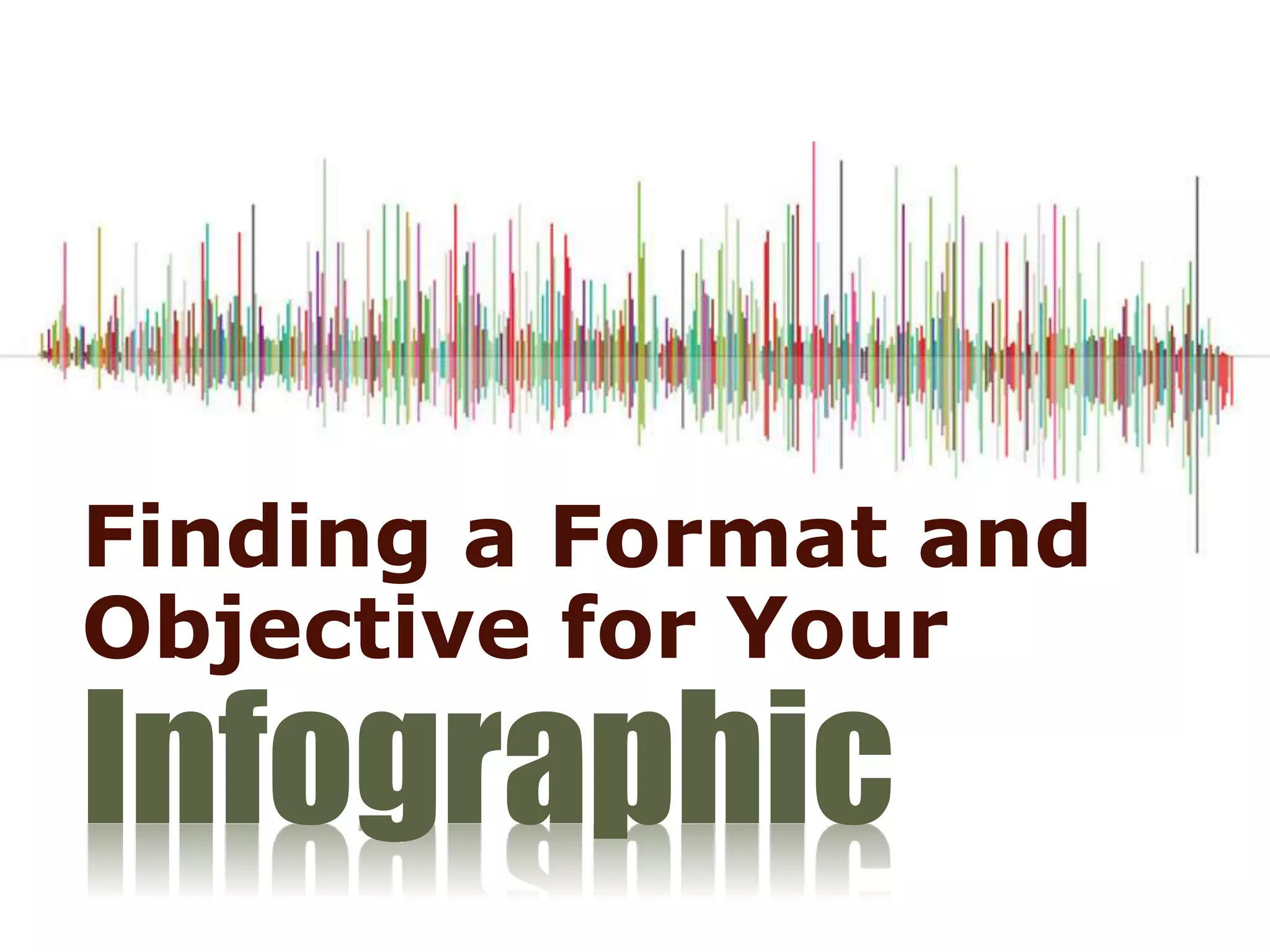 Finding a Format and Objective for Your Infographic