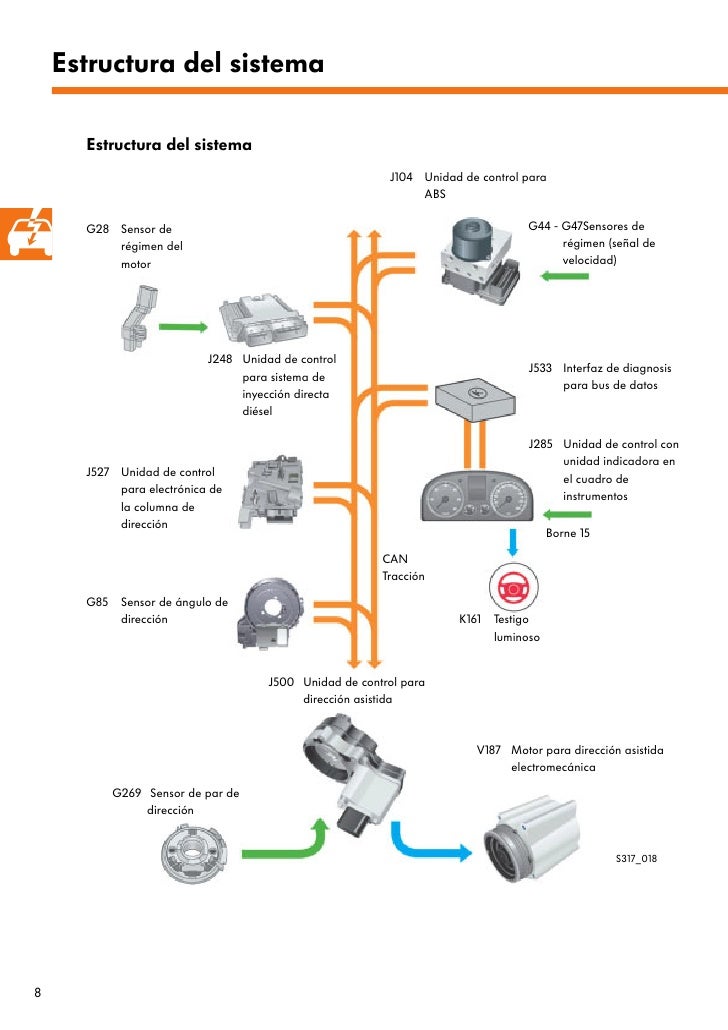 Estructura del sistema

Estructura del sistema

J104 Unidad de control para ABS

G28 Sensor de régimen del motor

G44 - G47Sensores de régimen (señal de velocidad)

J248 Unidad de control para sistema de inyección directa diésel

J533 Interfaz de diagnosis para bus de datos

J285 Unidad de control con unidad indicadora en el cuadro de instrumentos

J527 Unidad de control para electrónica de la columna de dirección

Borne 15

CAN Tracción

G85 Sensor de ángulo de dirección

K161 Testigo luminoso

J500 Unidad de control para dirección asistida

V187 Motor para dirección asistida electromecánica

G269 Sensor de par de dirección

S317_018

8