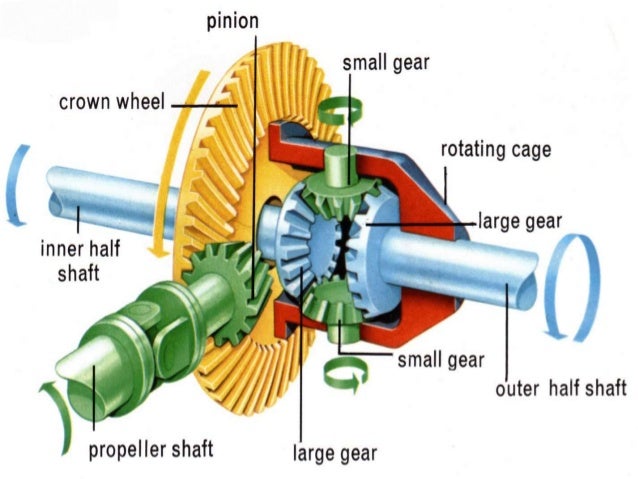 pinion
small gear
crown wheel
rotating cage
large gear
inner half shaft
small gear
outer half shaft
propeller shaft
large gear