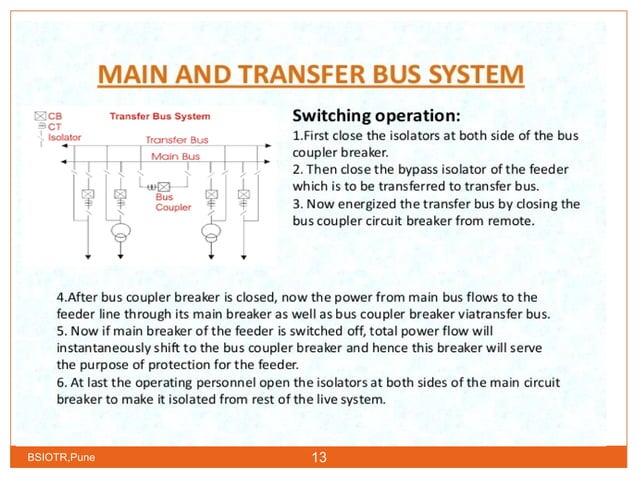 MAIN AND TRANSFER BUS SYSTEM

CB
CT
Isolator

Transfer Bus System

Transfer Bus
Main Bus

Bus
Coupler

Switching operation:
1.First close the isolators at both side of the bus coupler breaker.
2. Then close the bypass isolator of the feeder which is to be transferred to transfer bus.
3. Now energized the transfer bus by closing the bus coupler circuit breaker from remote.

4.After bus coupler breaker is closed, now the power from main bus flows to the feeder line through its main breaker as well as bus coupler breaker viatransfer bus.
5. Now if main breaker of the feeder is switched off, total power flow will instantaneously shift to the bus coupler breaker and hence this breaker will serve the purpose of protection for the feeder.
6. At last the operating personnel open the isolators at both sides of the main circuit breaker to make it isolated from rest of the live system.

BSIOTR,Pune

13