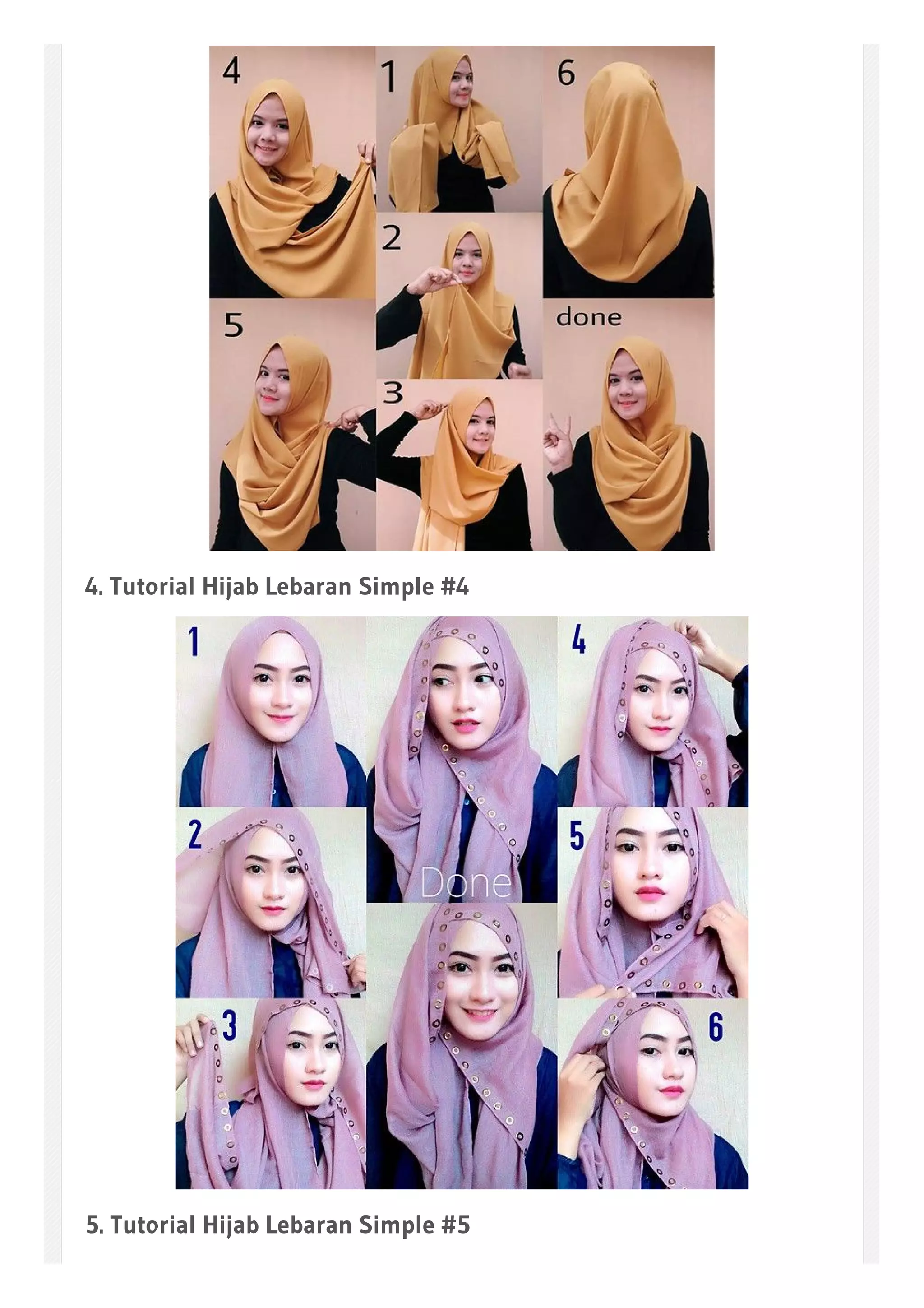 4
1
6
2
5
done
3

4. Tutorial Hijab Lebaran Simple #4

1
4
2
5
Done
3
6

5. Tutorial Hijab Lebaran Simple #5