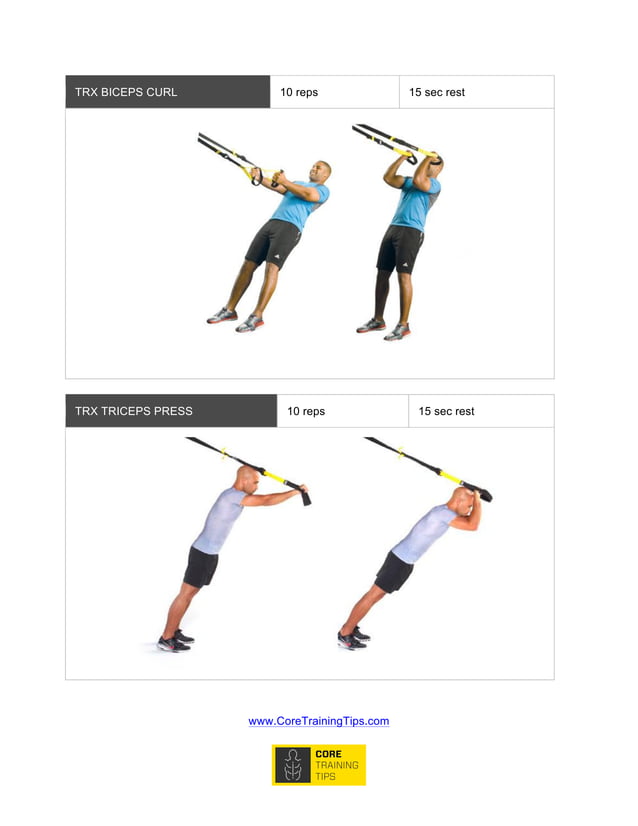 | TRX BICEPS CURL | 10 reps | 15 sec rest |
|---|---|---|

| TRX TRICEPS PRESS | 10 reps | 15 sec rest |
|---|---|---|

www.CoreTrainingTips.com

CORE TRAINING TIPS