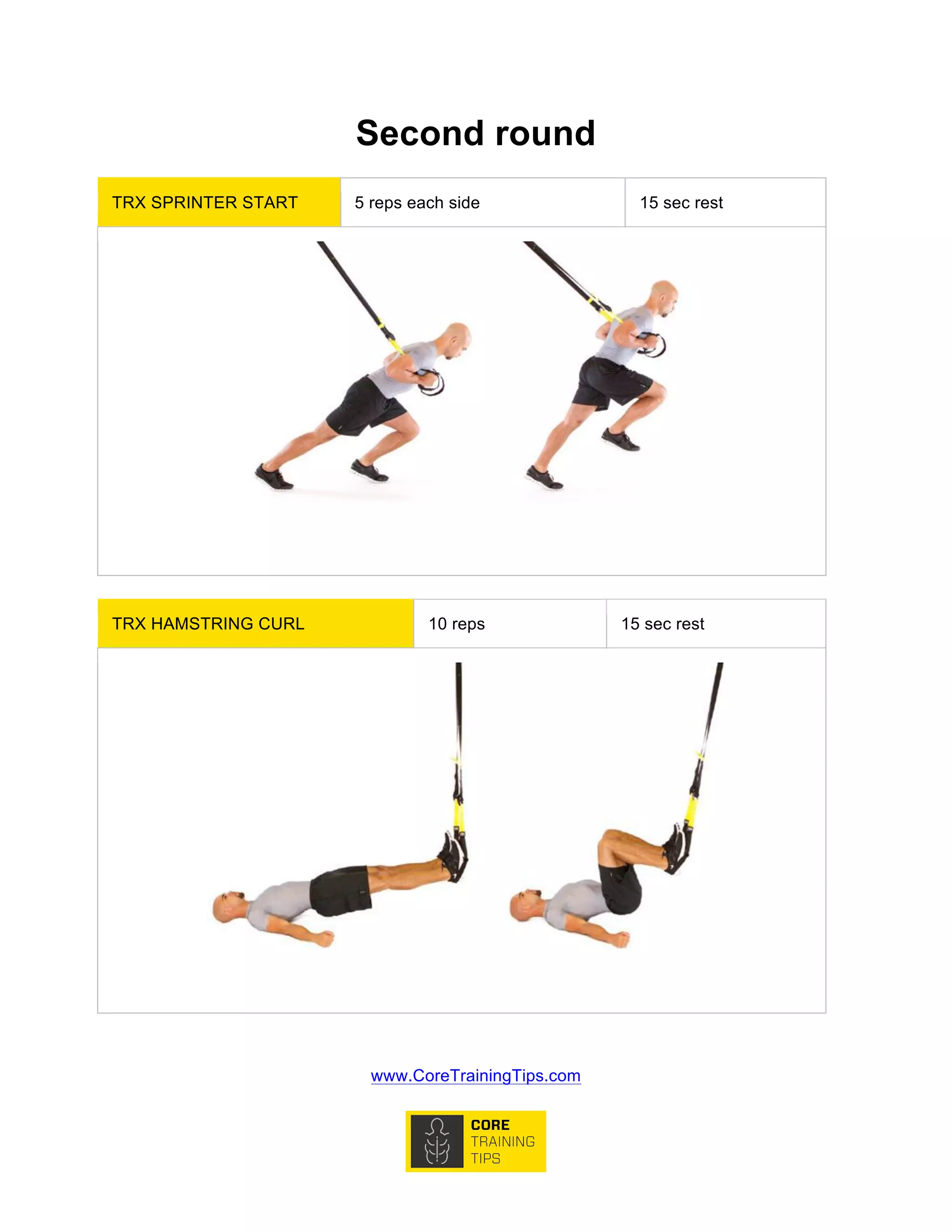 Second round

| TRX SPRINTER START | 5 reps each side | 15 sec rest |
|---|---|---|

| TRX HAMSTRING CURL | 10 reps | 15 sec rest |
|---|---|---|

www.CoreTrainingTips.com

CORE
TRAINING
TIPS