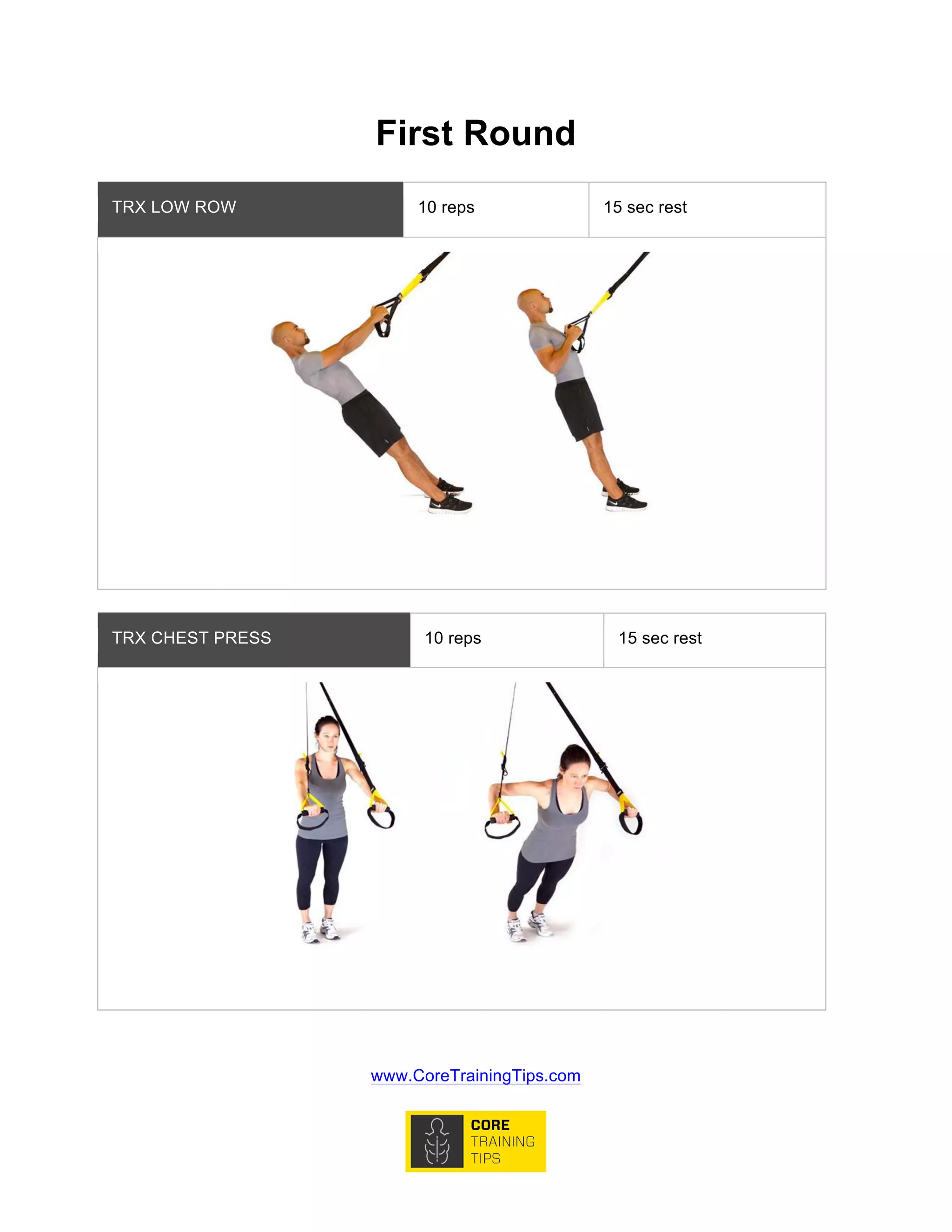 First Round

| TRX LOW ROW | 10 reps | 15 sec rest |
|---|---|---|

| TRX CHEST PRESS | 10 reps | 15 sec rest |
|---|---|---|

www.CoreTrainingTips.com

CORE
TRAINING
TIPS