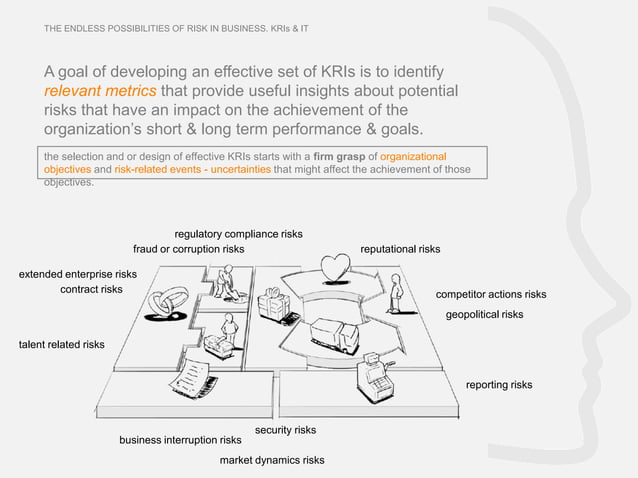 THE ENDLESS POSSIBILITIES OF RISK IN BUSINESS. KRIs & IT

A goal of developing an effective set of KRIs is to identify relevant metrics that provide useful insights about potential risks that have an impact on the achievement of the organization's short & long term performance & goals.

the selection and or design of effective KRIs starts with a firm grasp of organizational objectives and risk-related events - uncertainties that might affect the achievement of those objectives.

regulatory compliance risks
fraud or corruption risks
reputational risks
extended enterprise risks
contract risks
competitor actions risks
geopolitical risks
talent related risks
reporting risks
security risks
business interruption risks
market dynamics risks