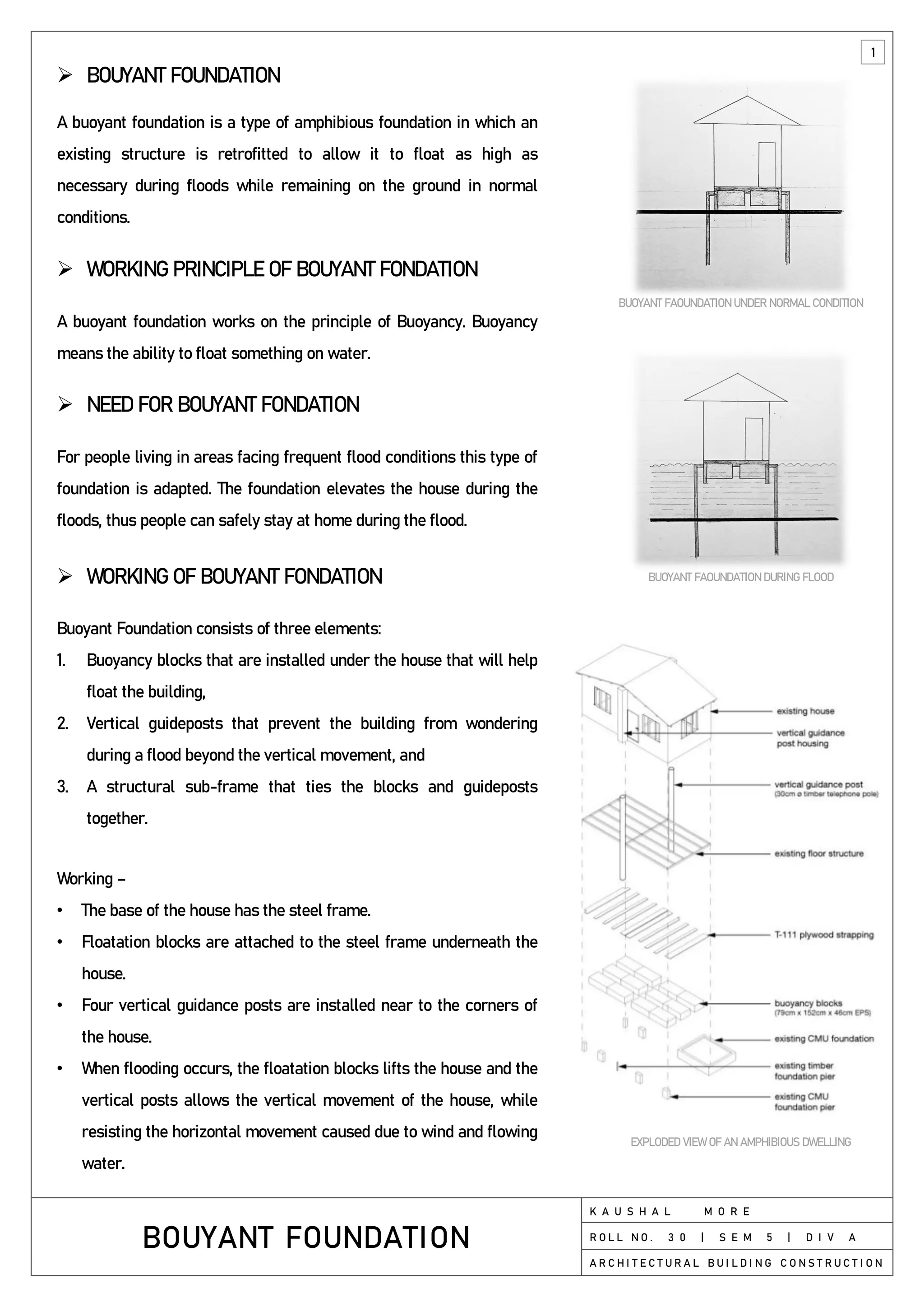 1

➢ BOUYANT FOUNDATION

A buoyant foundation is a type of amphibious foundation in which an existing structure is retrofitted to allow it to float as high as necessary during floods while remaining on the ground in normal conditions.

➢ WORKING PRINCIPLE OF BOUYANT FONDATION

A buoyant foundation works on the principle of Buoyancy. Buoyancy means the ability to float something on water.

➢ NEED FOR BOUYANT FONDATION

For people living in areas facing frequent flood conditions this type of foundation is adapted. The foundation elevates the house during the floods, thus people can safely stay at home during the flood.

➢ WORKING OF BOUYANT FONDATION

Buoyant Foundation consists of three elements:
1. Buoyancy blocks that are installed under the house that will help float the building,
2. Vertical guideposts that prevent the building from wondering during a flood beyond the vertical movement, and
3. A structural sub-frame that ties the blocks and guideposts together.

Working –
• The base of the house has the steel frame.
• Floatation blocks are attached to the steel frame underneath the house.
• Four vertical guidance posts are installed near to the corners of the house.
• When flooding occurs, the floatation blocks lifts the house and the vertical posts allows the vertical movement of the house, while resisting the horizontal movement caused due to wind and flowing water.

BUOYANT FAOUNDATION UNDER NORMAL CONDITION

BUOYANT FAOUNDATION DURING FLOOD

existing house
vertical guidance post housing
vertical guidance post (30cm ø timber telephone pole)
existing floor structure
T-111 plywood strapping
buoyancy blocks (79cm x 152cm x 46cm EPS)
existing CMU foundation
existing timber foundation pier
existing CMU foundation pier

EXPLODED VIEW OF AN AMPHIBIOUS DWELLING

BOUYANT FOUNDATION

KAUSHAL MORE
ROLL NO. 30 | SEM 5 | DIV A
ARCHITECTURAL BUILDING CONSTRUCTION