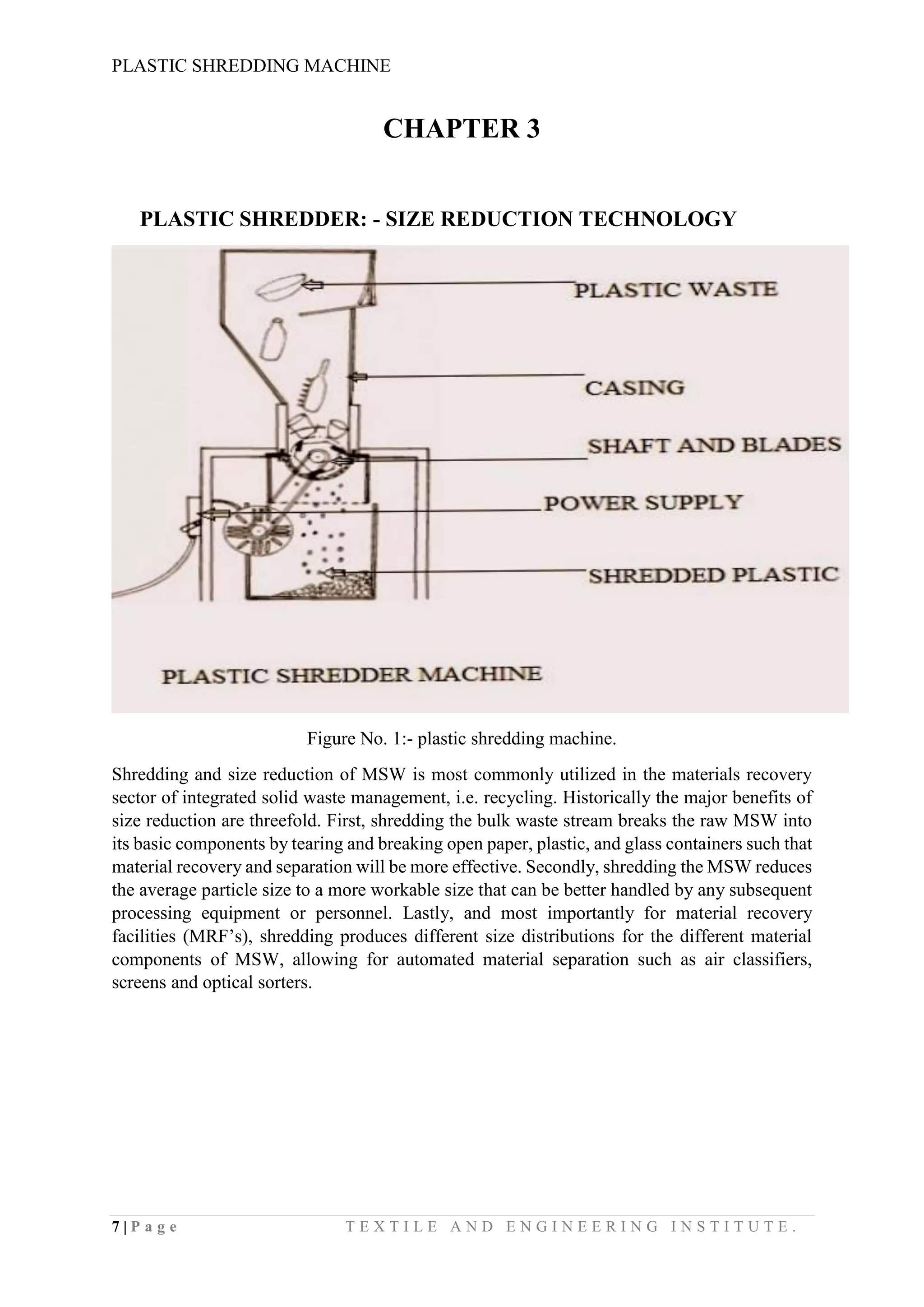 PLASTIC SHREDDING MACHINE

CHAPTER 3

PLASTIC SHREDDER: - SIZE REDUCTION TECHNOLOGY

PLASTIC WASTE

CASING

SHAFT AND BLADES

POWER SUPPLY

SHREDDED PLASTIC

PLASTIC SHREDDER MACHINE

Figure No. 1:- plastic shredding machine.

Shredding and size reduction of MSW is most commonly utilized in the materials recovery sector of integrated solid waste management, i.e. recycling. Historically the major benefits of size reduction are threefold. First, shredding the bulk waste stream breaks the raw MSW into its basic components by tearing and breaking open paper, plastic, and glass containers such that material recovery and separation will be more effective. Secondly, shredding the MSW reduces the average particle size to a more workable size that can be better handled by any subsequent processing equipment or personnel. Lastly, and most importantly for material recovery facilities (MRF's), shredding produces different size distributions for the different material components of MSW, allowing for automated material separation such as air classifiers, screens and optical sorters.

7 | P a g e          T E X T I L E   A N D   E N G I N E E R I N G   I N S T I T U T E .