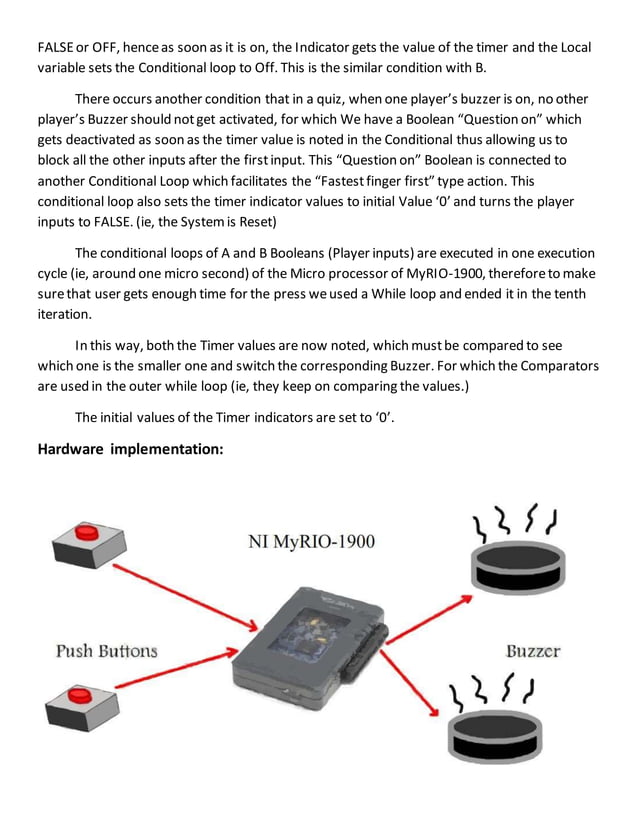 FALSE or OFF, hence as soon as it is on, the Indicator gets the value of the timer and the Local variable sets the Conditional loop to Off. This is the similar condition with B.

There occurs another condition that in a quiz, when one player's buzzer is on, no other player's Buzzer should not get activated, for which We have a Boolean "Question on" which gets deactivated as soon as the timer value is noted in the Conditional thus allowing us to block all the other inputs after the first input. This "Question on" Boolean is connected to another Conditional Loop which facilitates the "Fastest finger first" type action. This conditional loop also sets the timer indicator values to initial Value '0' and turns the player inputs to FALSE. (ie, the System is Reset)

The conditional loops of A and B Booleans (Player inputs) are executed in one execution cycle (ie, around one micro second) of the Micro processor of MyRIO-1900, therefore to make sure that user gets enough time for the press we used a While loop and ended it in the tenth iteration.

In this way, both the Timer values are now noted, which must be compared to see which one is the smaller one and switch the corresponding Buzzer. For which the Comparators are used in the outer while loop (ie, they keep on comparing the values.)

The initial values of the Timer indicators are set to '0'.

Hardware implementation:

NI MyRIO-1900

Push Buttons

Buzzer