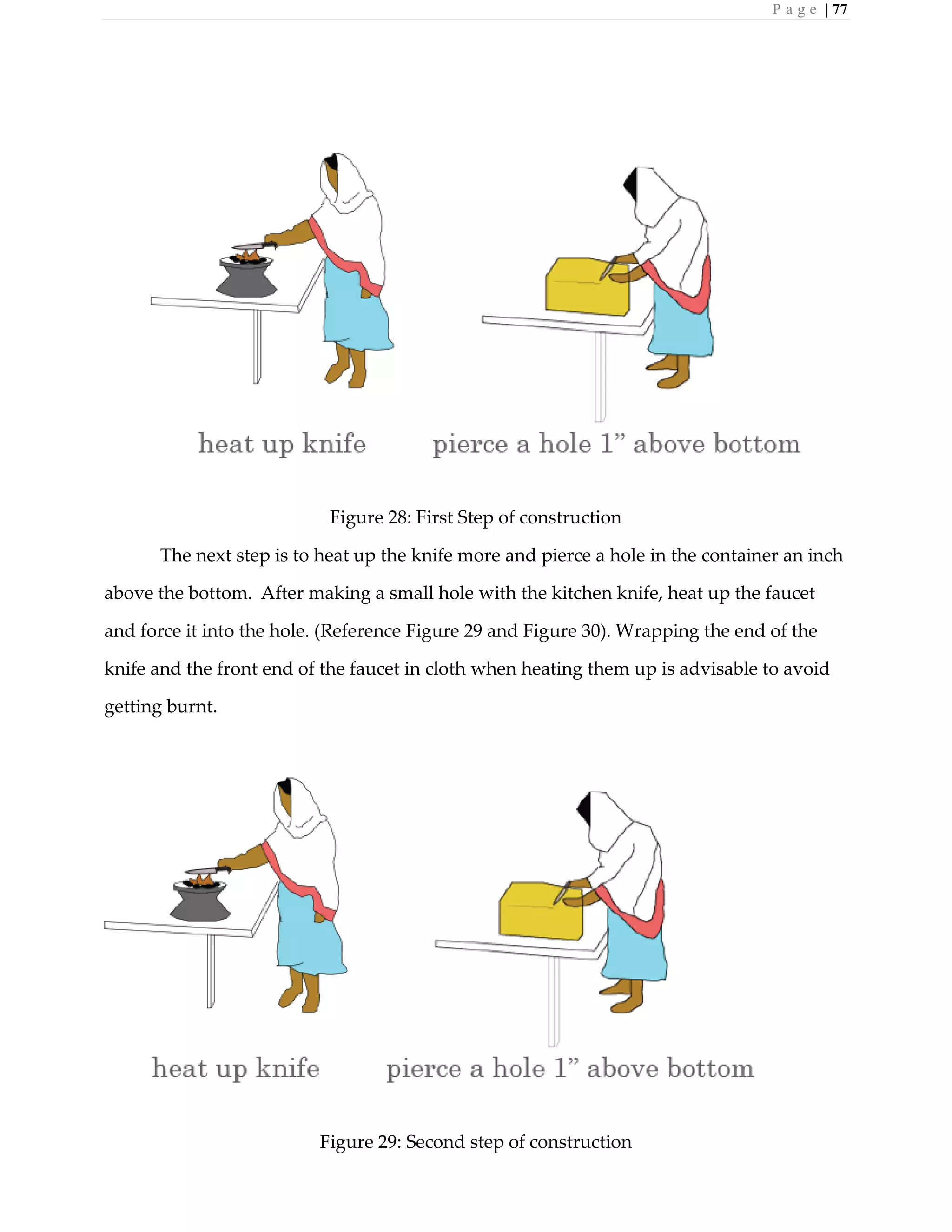 Page | 77

heat up knife

pierce a hole 1” above bottom

Figure 28: First Step of construction

The next step is to heat up the knife more and pierce a hole in the container an inch above the bottom. After making a small hole with the kitchen knife, heat up the faucet and force it into the hole. (Reference Figure 29 and Figure 30). Wrapping the end of the knife and the front end of the faucet in cloth when heating them up is advisable to avoid getting burnt.

heat up knife

pierce a hole 1” above bottom

Figure 29: Second step of construction