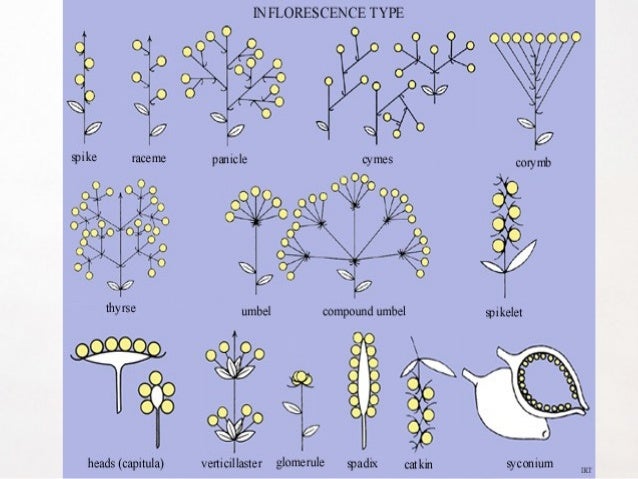 INFLORESCENCE TYPE

spike
raceme
panicle
cymes
corymb

thyrse
umbel
compound umbel
spikelet

heads (capitula)
verticillaster
glomerule
spadix
catkin
syconium

IRT