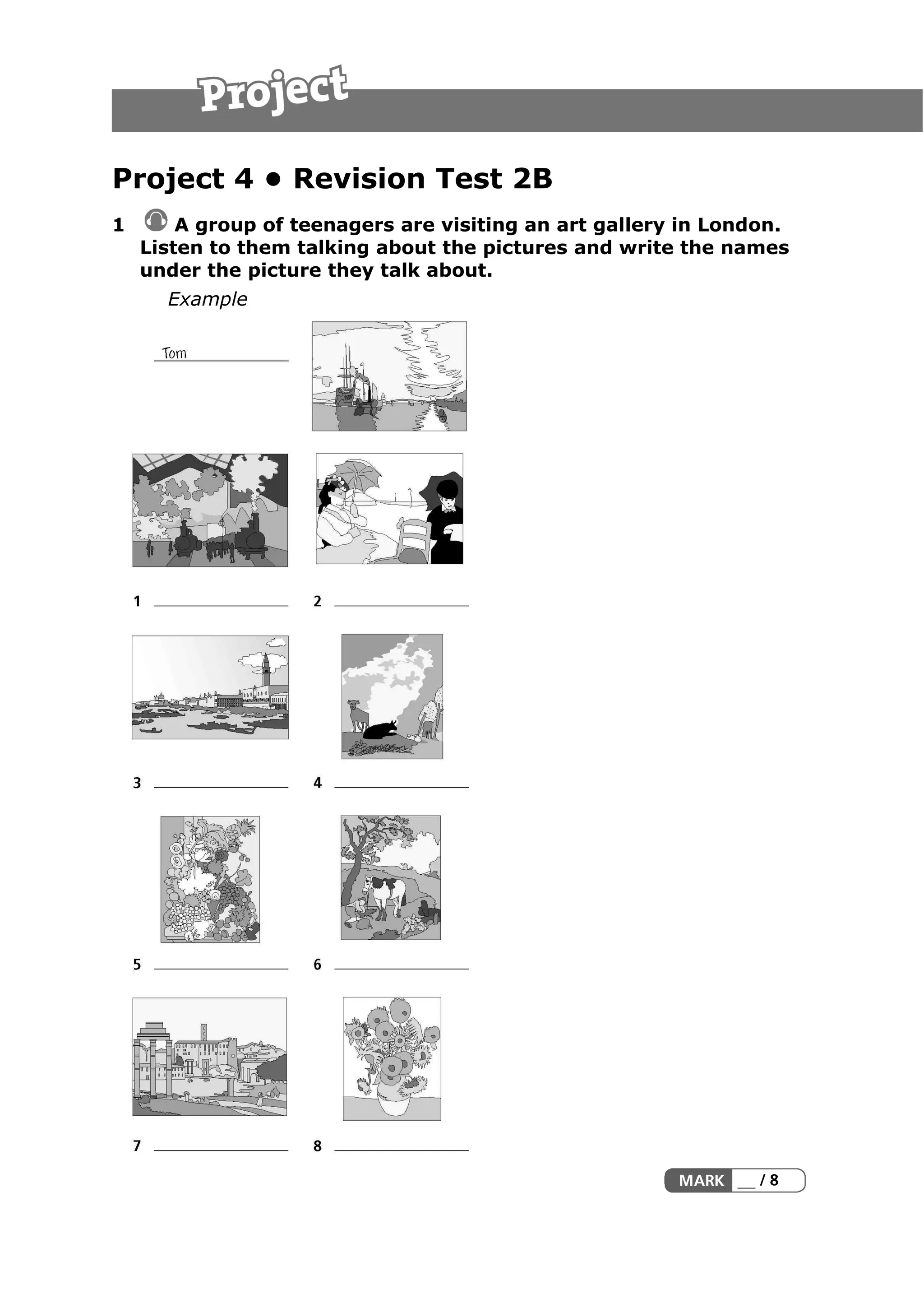 Project

Project 4 • Revision Test 2B

1 A group of teenagers are visiting an art gallery in London. Listen to them talking about the pictures and write the names under the picture they talk about.

Example

Tom

1 ____________ 2 ____________

3 ____________ 4 ____________

5 ____________ 6 ____________

7 ____________ 8 ____________

MARK __ / 8