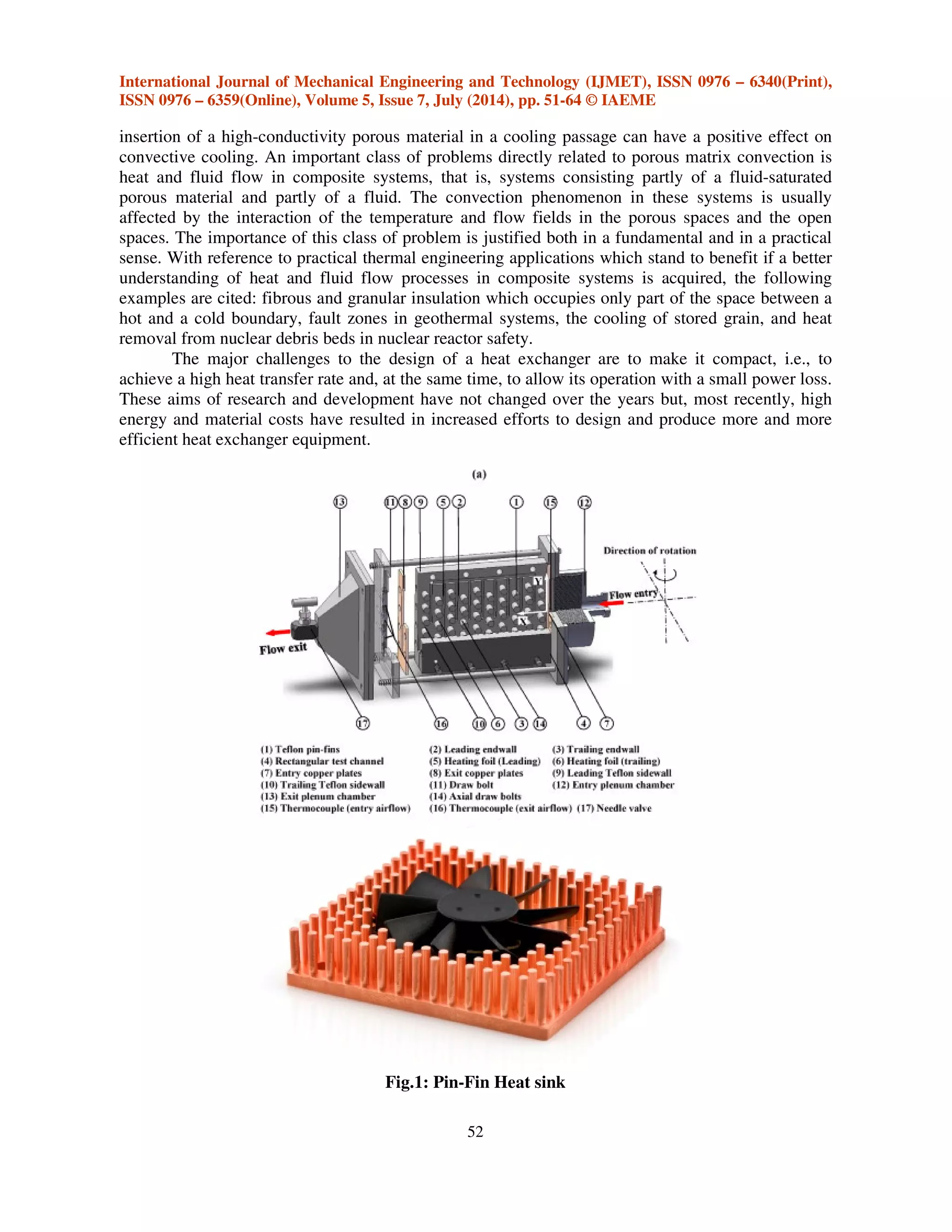 International Journal of Mechanical Engineering and Technology (IJMET), ISSN 0976 – 6340(Print), ISSN 0976 – 6359(Online), Volume 5, Issue 7, July (2014), pp. 51-64 © IAEME

insertion of a high-conductivity porous material in a cooling passage can have a positive effect on convective cooling. An important class of problems directly related to porous matrix convection is heat and fluid flow in composite systems, that is, systems consisting partly of a fluid-saturated porous material and partly of a fluid. The convection phenomenon in these systems is usually affected by the interaction of the temperature and flow fields in the porous spaces and the open spaces. The importance of this class of problem is justified both in a fundamental and in a practical sense. With reference to practical thermal engineering applications which stand to benefit if a better understanding of heat and fluid flow processes in composite systems is acquired, the following examples are cited: fibrous and granular insulation which occupies only part of the space between a hot and a cold boundary, fault zones in geothermal systems, the cooling of stored grain, and heat removal from nuclear debris beds in nuclear reactor safety.

The major challenges to the design of a heat exchanger are to make it compact, i.e., to achieve a high heat transfer rate and, at the same time, to allow its operation with a small power loss. These aims of research and development have not changed over the years but, most recently, high energy and material costs have resulted in increased efforts to design and produce more and more efficient heat exchanger equipment.

(a)

13 11 8 9 5 2 1 15 12

Direction of rotation

Y

Flow entry

X

Flow exit

17 16 10 6 3 14 4 7

(1) Teflon pin-fins
(2) Leading endwall
(3) Trailing endwall
(4) Rectangular test channel
(5) Heating foil (Leading)
(6) Heating foil (trailing)
(7) Entry copper plates
(8) Exit copper plates
(9) Leading Teflon sidewall
(10) Trailing Teflon sidewall
(11) Draw bolt
(12) Entry plenum chamber
(13) Exit plenum chamber
(14) Axial draw bolts
(15) Thermocouple (entry airflow)
(16) Thermocouple (exit airflow)
(17) Needle valve

Fig.1: Pin-Fin Heat sink

52