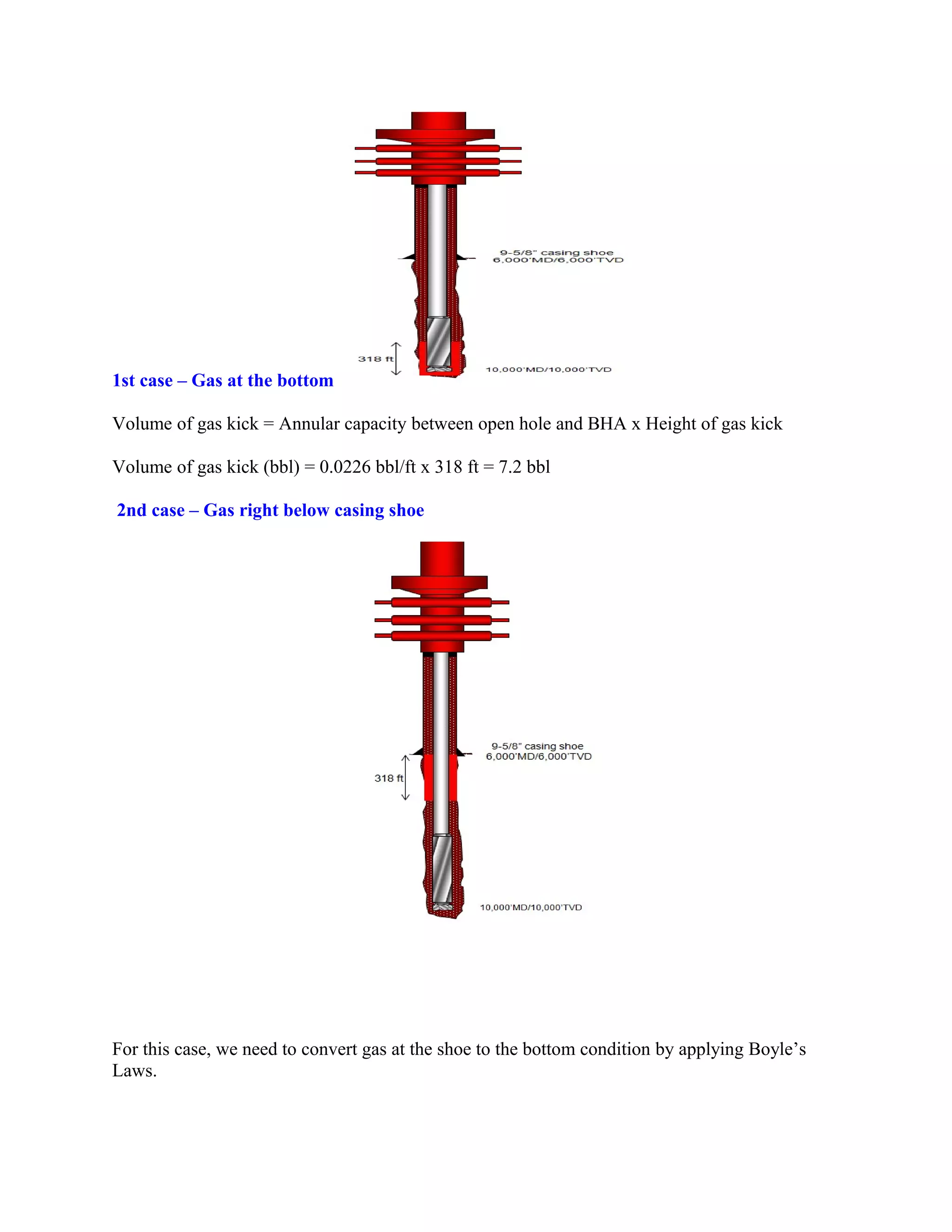 9-5/8" casing shoe
6,000'MD/6,000'TVD

318 ft

10,000'MD/10,000'TVD

1st case – Gas at the bottom

Volume of gas kick = Annular capacity between open hole and BHA x Height of gas kick

Volume of gas kick (bbl) = 0.0226 bbl/ft x 318 ft = 7.2 bbl

2nd case – Gas right below casing shoe

9-5/8" casing shoe
6,000'MD/6,000'TVD

318 ft

10,000'MD/10,000'TVD

For this case, we need to convert gas at the shoe to the bottom condition by applying Boyle's Laws.