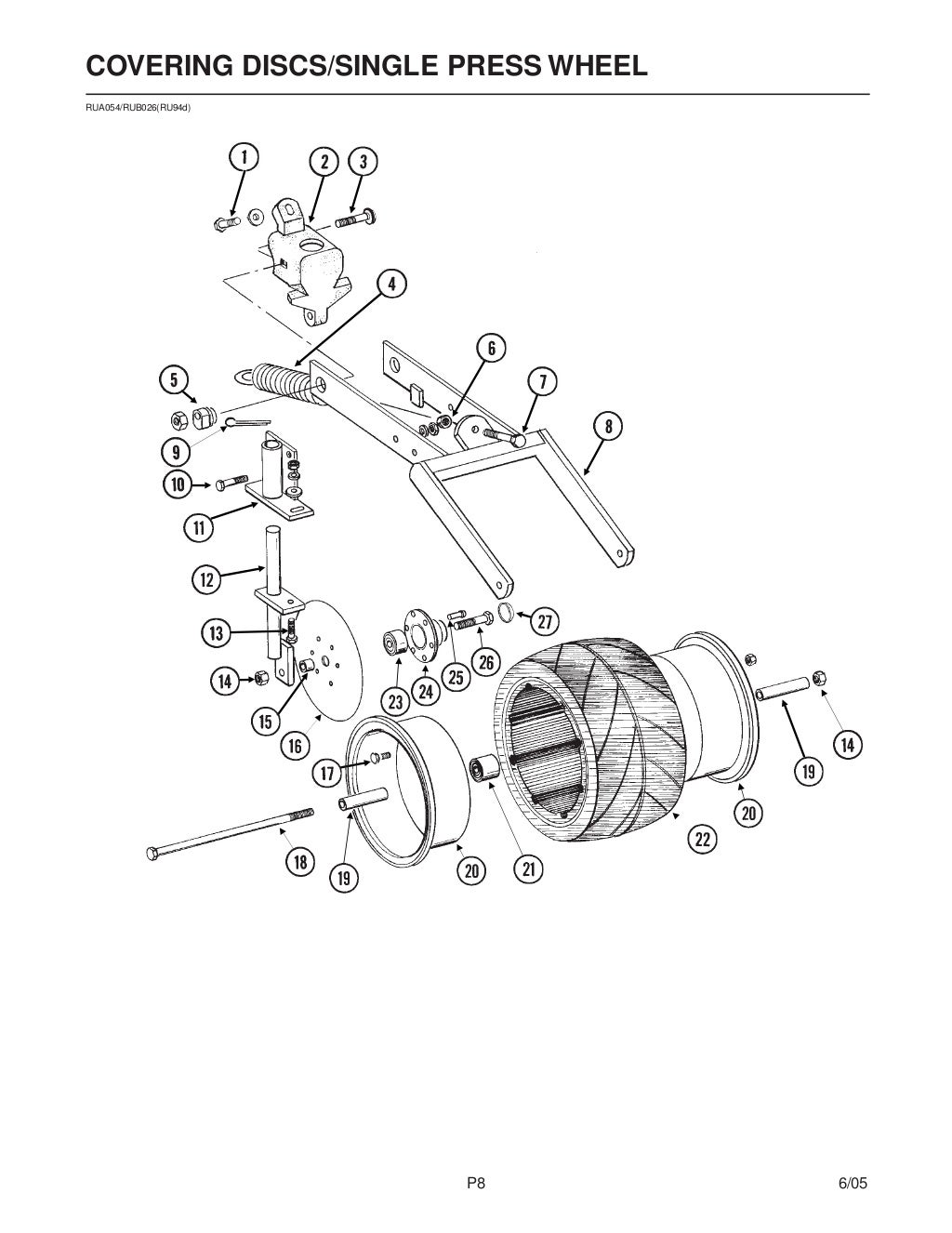 COVERING DISCS/SINGLE PRESS WHEEL

RUA054/RUB026(RU94d)

1
2
3
4
5
6
7
8
9
10
11
12
13
14
15
16
17
18
19
20
21
22
23
24
25
26
27
14
19
20

P8

6/05