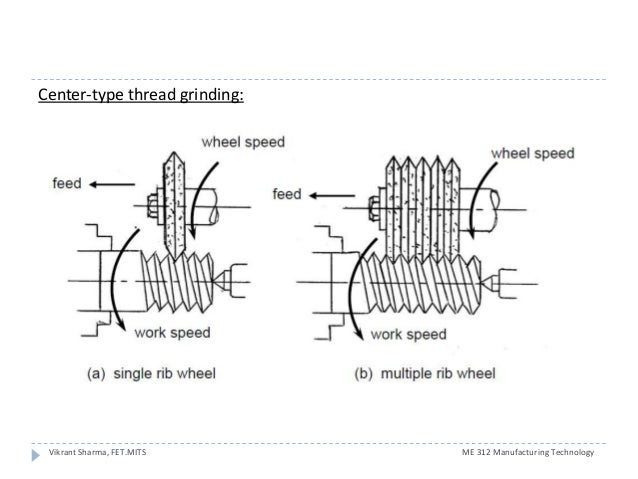 Center-type thread grinding:

wheel speed

feed

work speed

(a) single rib wheel

wheel speed

feed

work speed

(b) multiple rib wheel

Vikrant Sharma, FET.MITS

ME 312 Manufacturing Technology