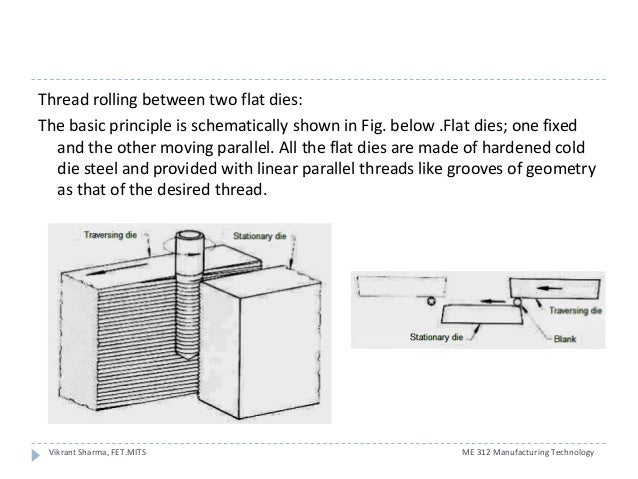 Thread rolling between two flat dies:

The basic principle is schematically shown in Fig. below .Flat dies; one fixed and the other moving parallel. All the flat dies are made of hardened cold die steel and provided with linear parallel threads like grooves of geometry as that of the desired thread.

Traversing die
Stationary die

Traversing die
Stationary die
Blank

Vikrant Sharma, FET.MITS
ME 312 Manufacturing Technology